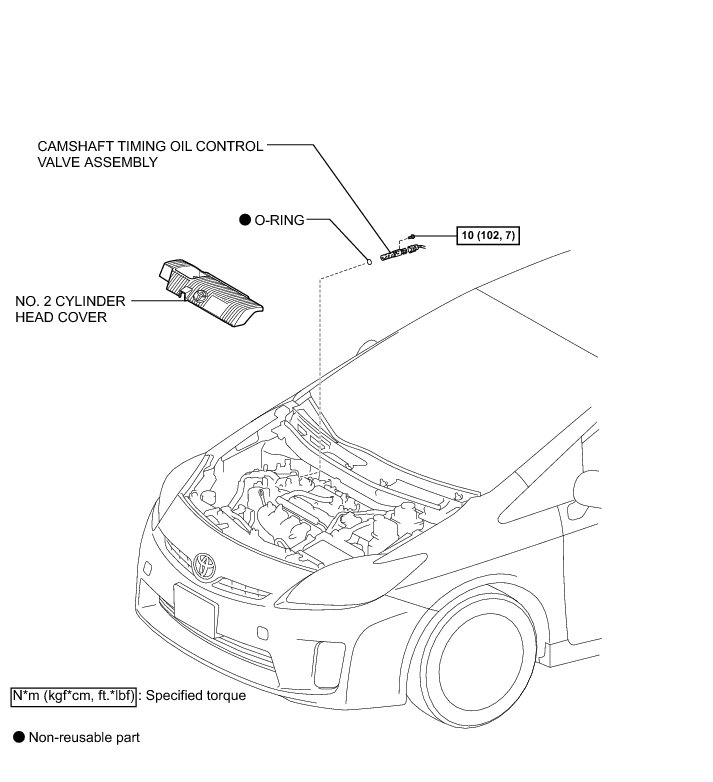 CAMSHAFT TIMING OIL CONTROL VALVE ASSEMBLY

● O-RING

10 (102, 7)

NO. 2 CYLINDER HEAD COVER

N*m (kgf*cm, ft.*lbf) : Specified torque

● Non-reusable part