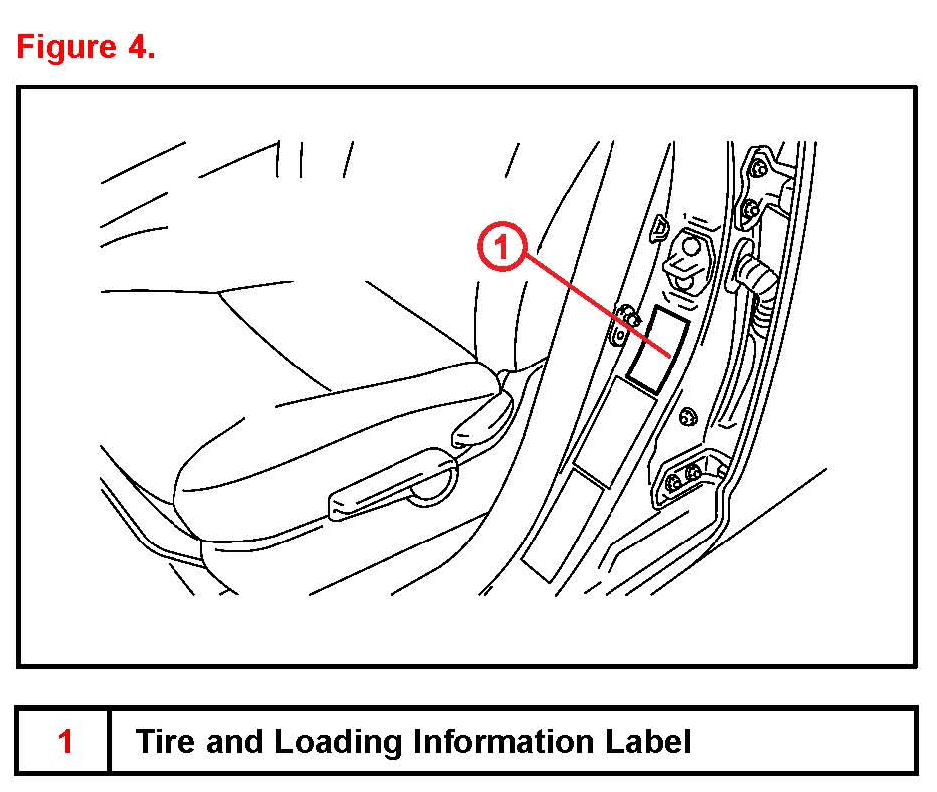 Figure 4.

1

| 1 | Tire and Loading Information Label |
|---|---|