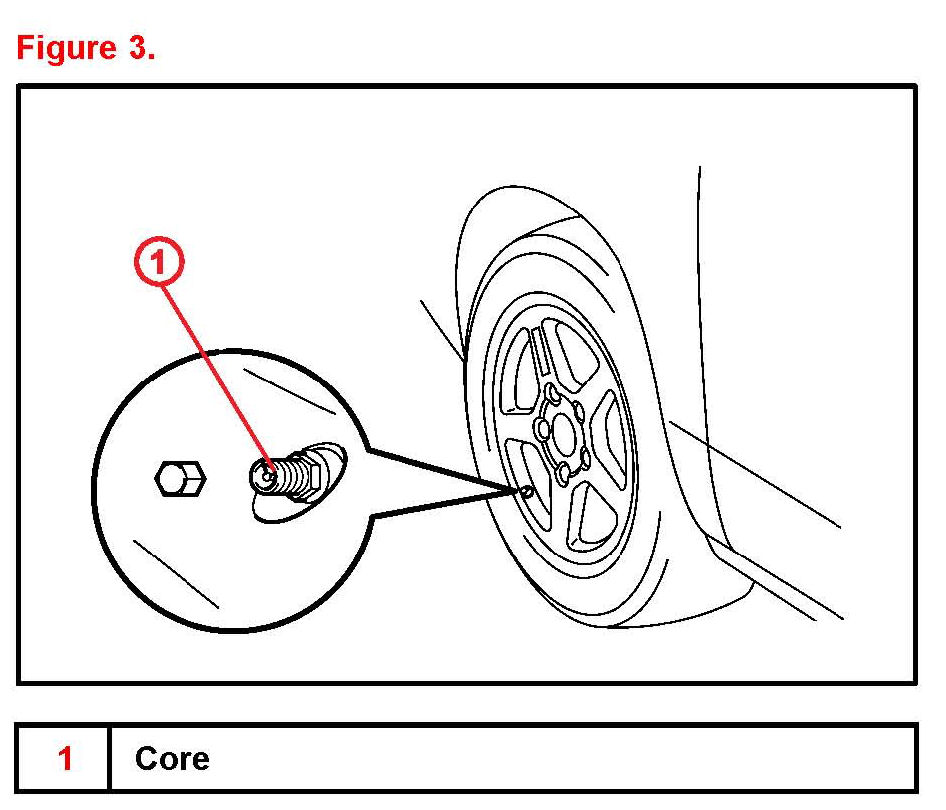 Figure 3.

1

| 1 | Core |
|---|---|