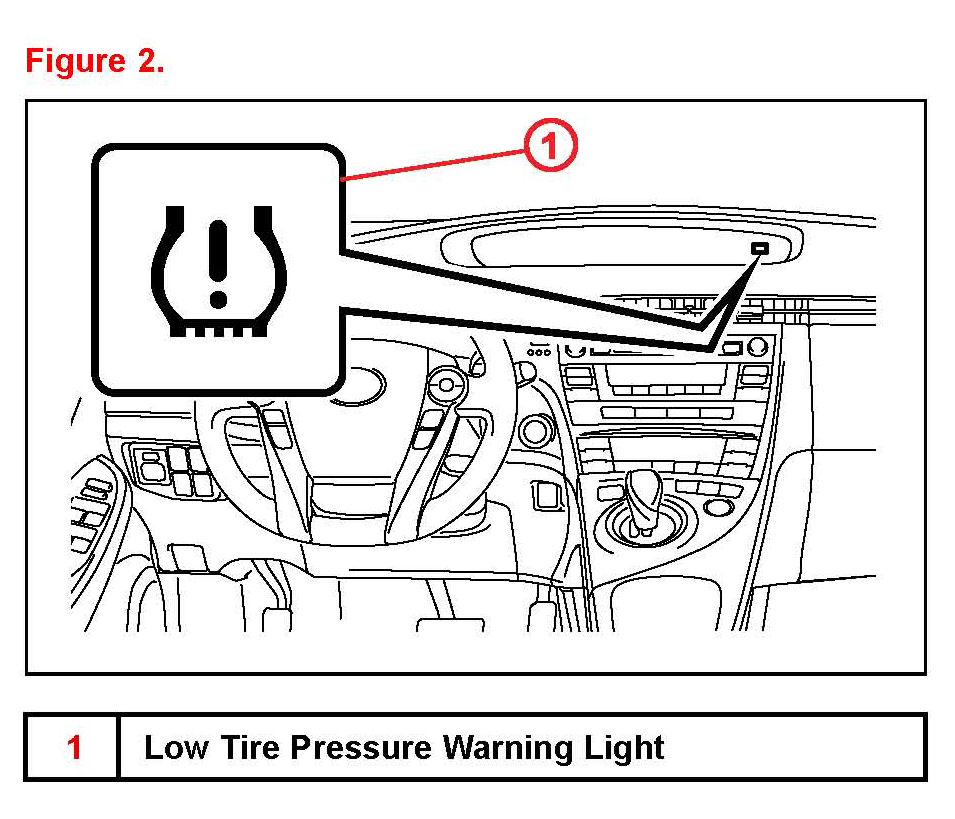 Figure 2.

1

| 1 | Low Tire Pressure Warning Light |
|---|---|