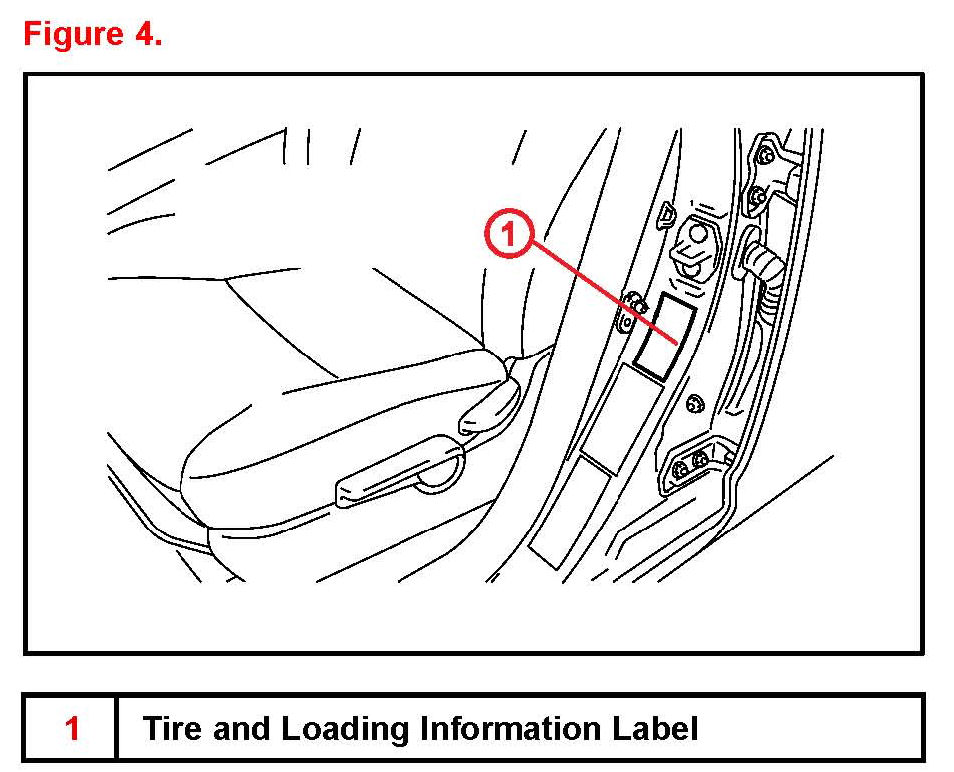 Figure 4.

1

| 1 | Tire and Loading Information Label |
|---|---|