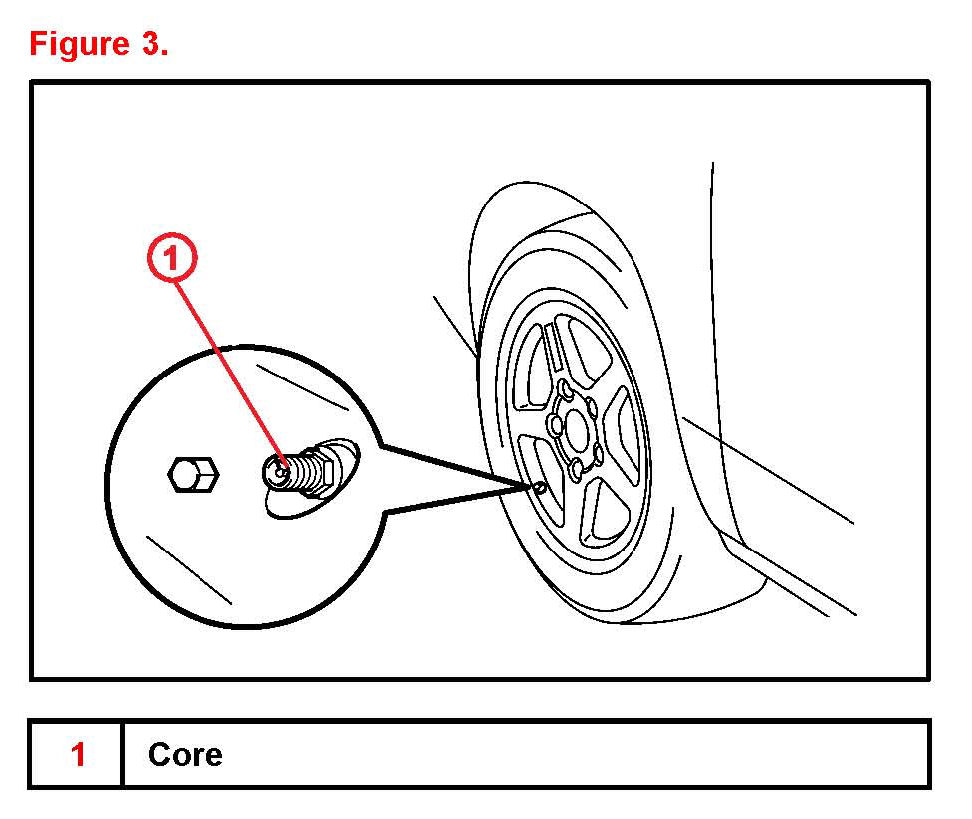 Figure 3.

1

| 1 | Core |
|---|---|