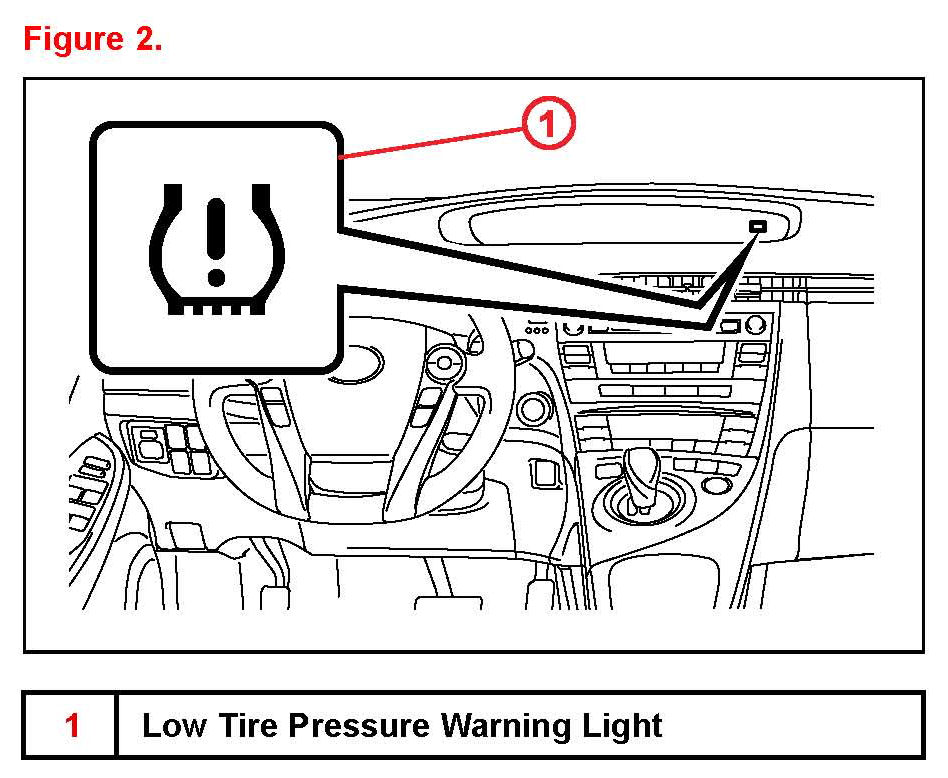 Figure 2.

1

| 1 | Low Tire Pressure Warning Light |
|---|---|