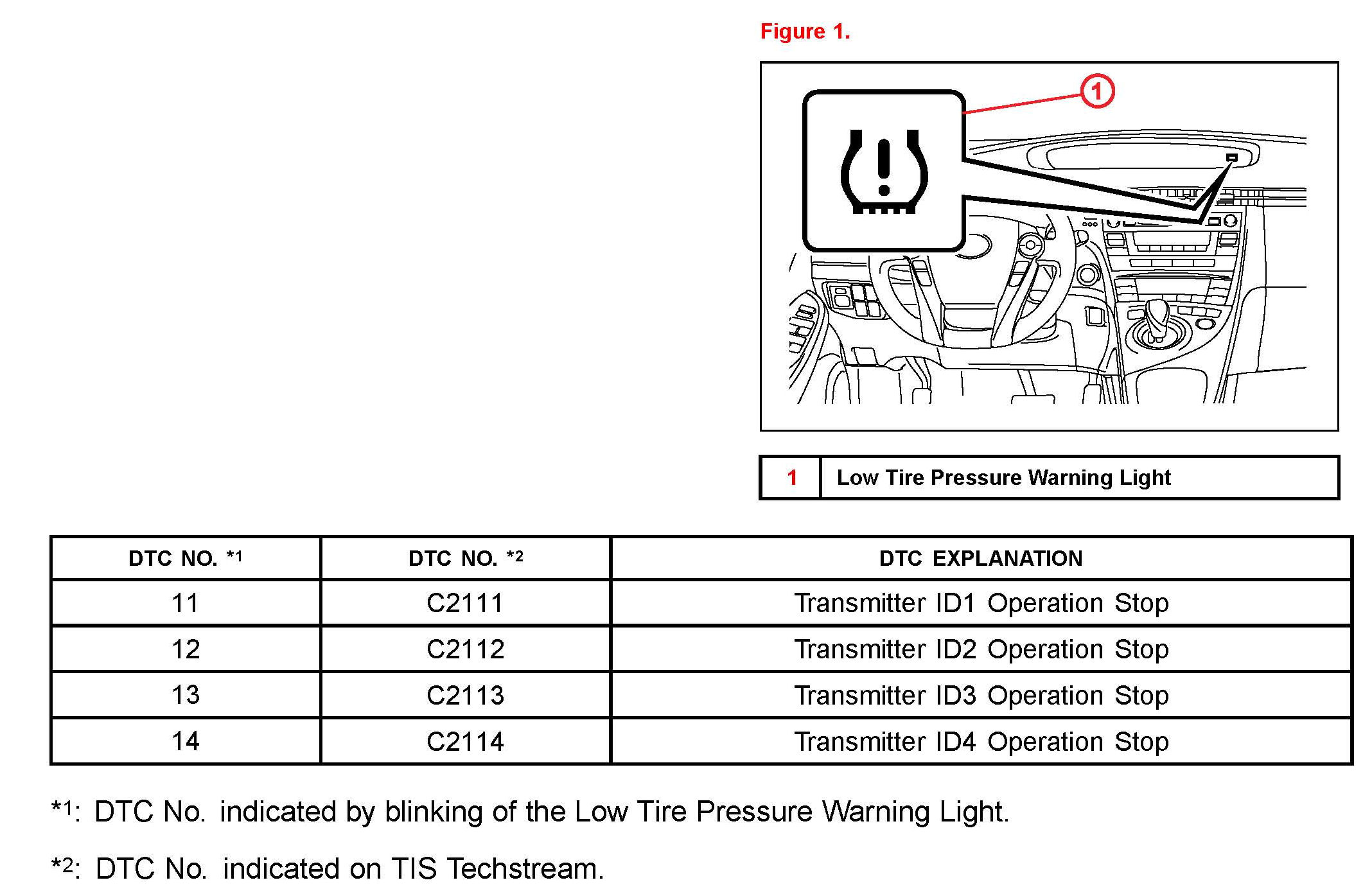 Figure 1.

1

| 1 | Low Tire Pressure Warning Light |
|---|---|

| DTC NO. *1 | DTC NO. *2 | DTC EXPLANATION |
|---|---|---|
| 11 | C2111 | Transmitter ID1 Operation Stop |
| 12 | C2112 | Transmitter ID2 Operation Stop |
| 13 | C2113 | Transmitter ID3 Operation Stop |
| 14 | C2114 | Transmitter ID4 Operation Stop |

*1: DTC No. indicated by blinking of the Low Tire Pressure Warning Light.

*2: DTC No. indicated on TIS Techstream.