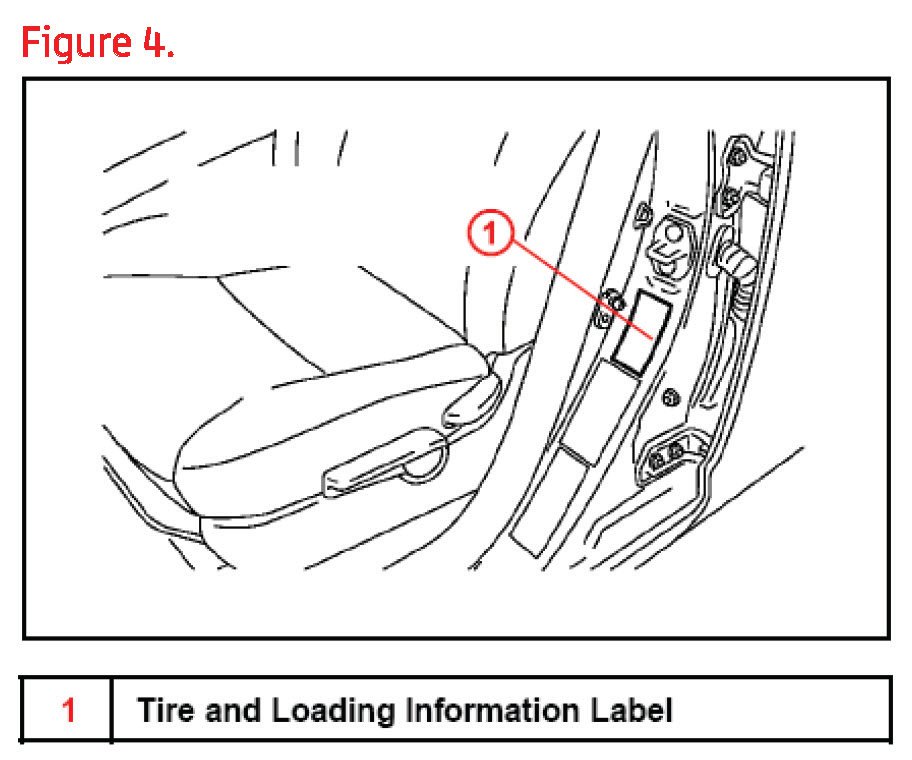 Figure 4.

1

| 1 | Tire and Loading Information Label |
|---|---|