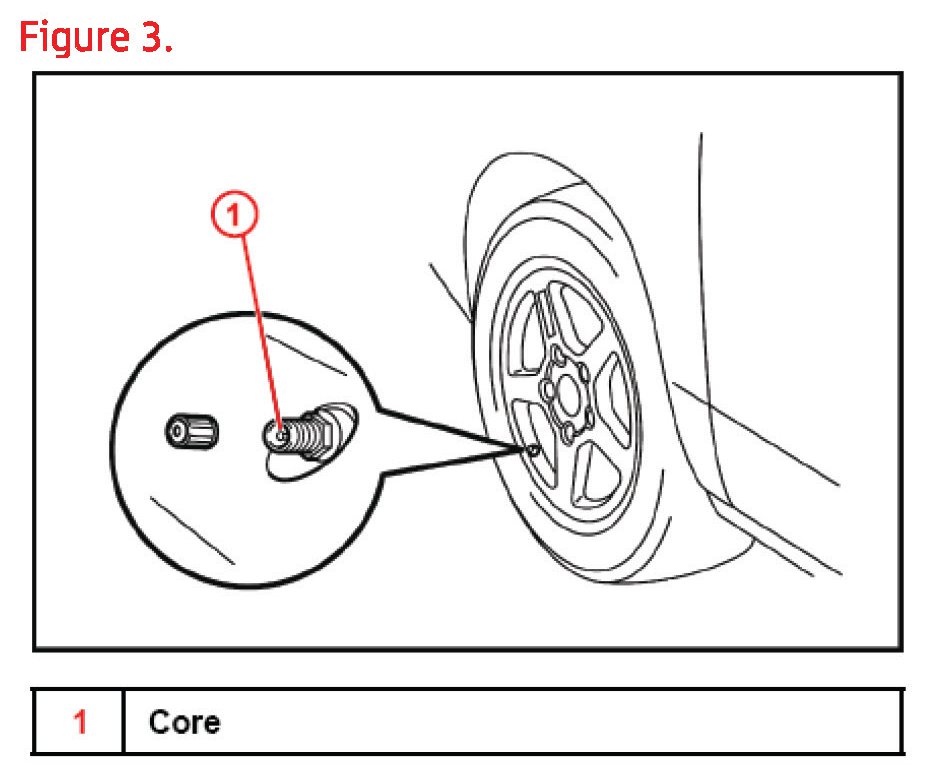 Figure 3.

1

| 1 | Core |
|---|---|