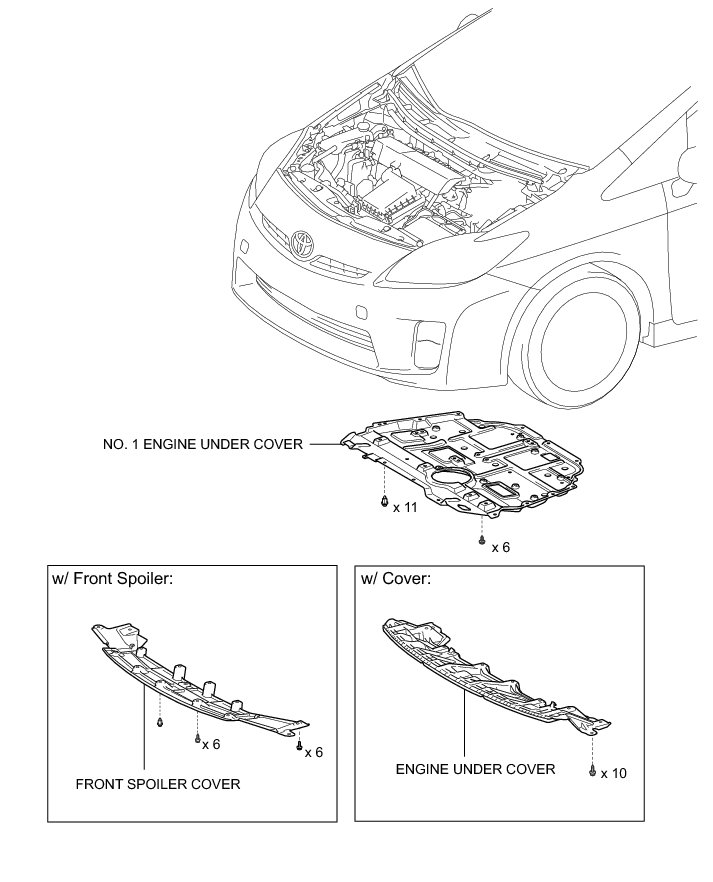 NO. 1 ENGINE UNDER COVER

x 11

x 6

w/ Front Spoiler:

x 6

x 6

FRONT SPOILER COVER

w/ Cover:

ENGINE UNDER COVER

x 10