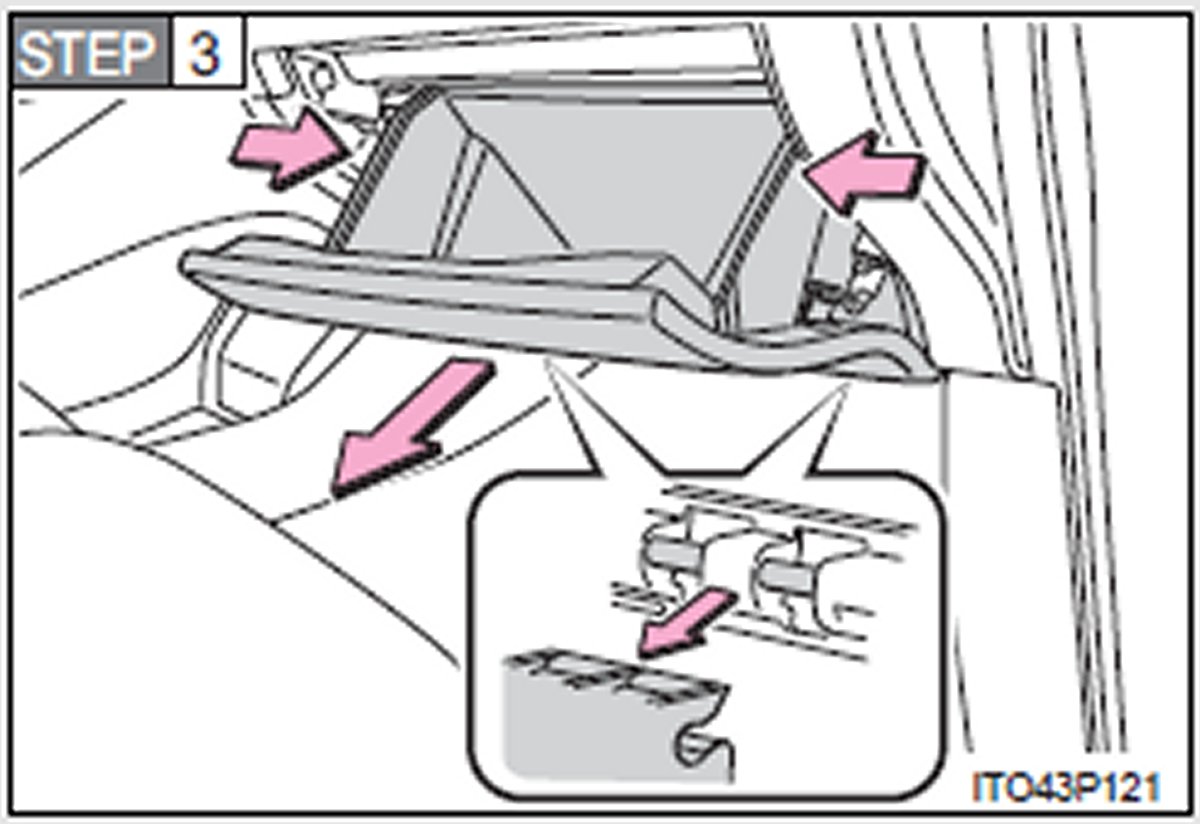 STEP 3

ITO43P121