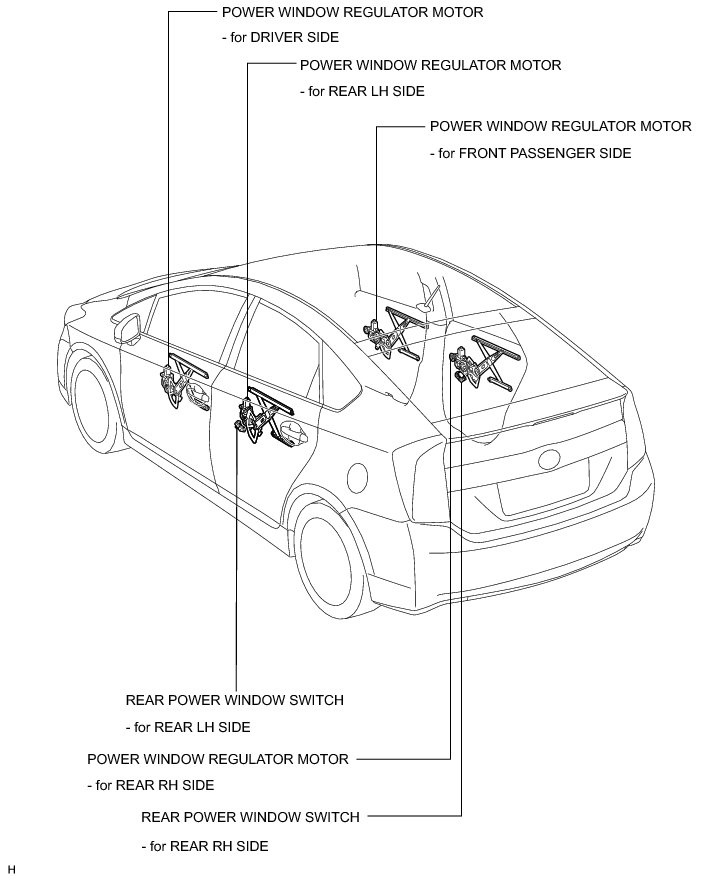 POWER WINDOW REGULATOR MOTOR
- for DRIVER SIDE

POWER WINDOW REGULATOR MOTOR
- for REAR LH SIDE

POWER WINDOW REGULATOR MOTOR
- for FRONT PASSENGER SIDE

REAR POWER WINDOW SWITCH
- for REAR LH SIDE

POWER WINDOW REGULATOR MOTOR
- for REAR RH SIDE

REAR POWER WINDOW SWITCH
- for REAR RH SIDE

H