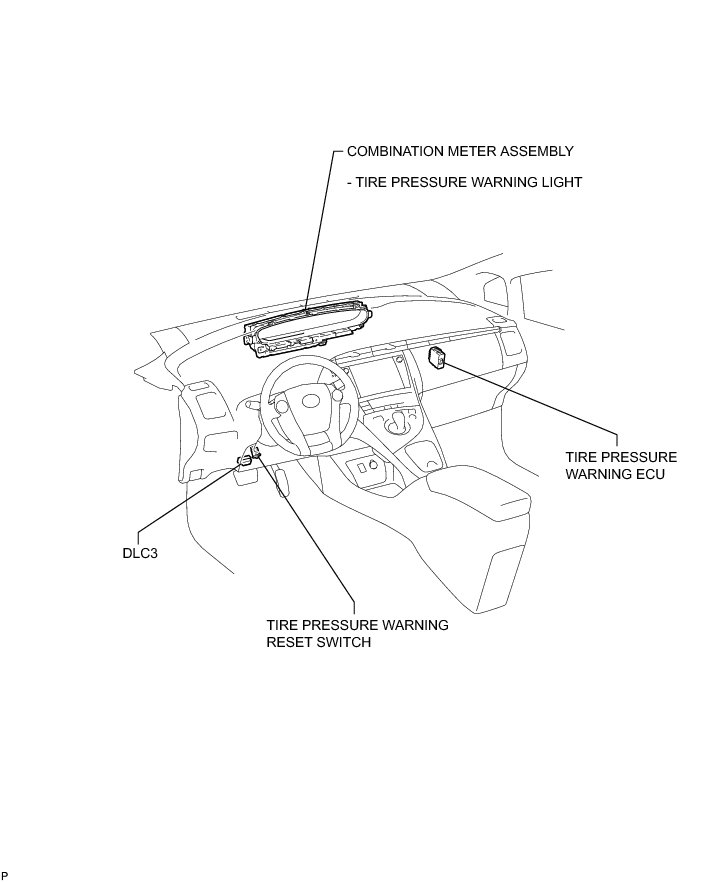 COMBINATION METER ASSEMBLY

- TIRE PRESSURE WARNING LIGHT

TIRE PRESSURE WARNING ECU

DLC3

TIRE PRESSURE WARNING RESET SWITCH

P