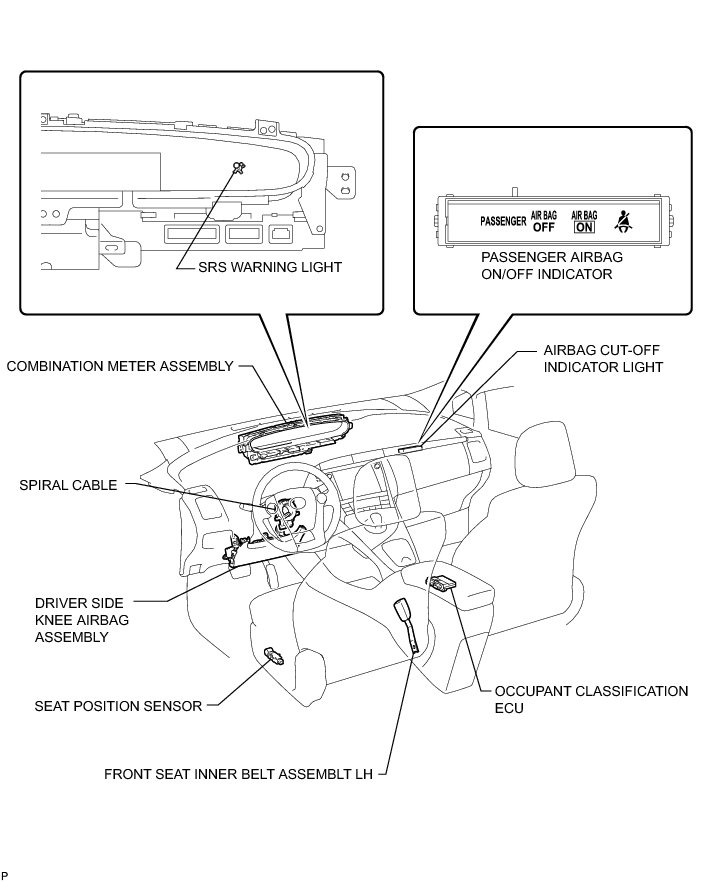 SRS WARNING LIGHT

PASSENGER AIR BAG OFF AIR BAG ON

PASSENGER AIRBAG ON/OFF INDICATOR

COMBINATION METER ASSEMBLY

AIRBAG CUT-OFF INDICATOR LIGHT

SPIRAL CABLE

DRIVER SIDE KNEE AIRBAG ASSEMBLY

SEAT POSITION SENSOR

OCCUPANT CLASSIFICATION ECU

FRONT SEAT INNER BELT ASSEMBLT LH

P