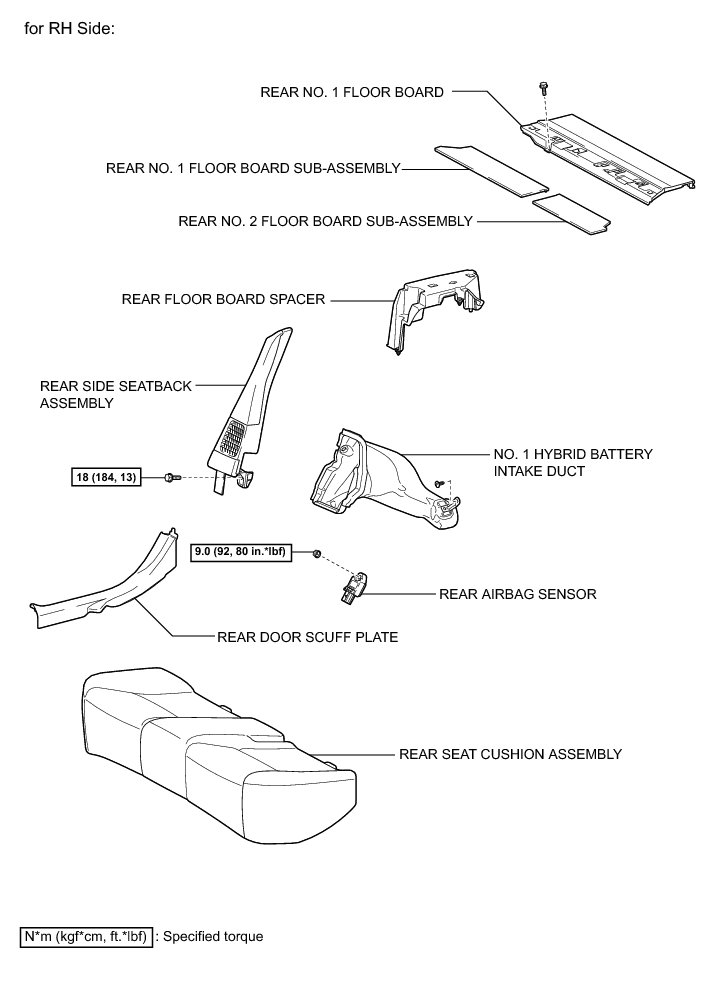 for RH Side:

REAR NO. 1 FLOOR BOARD

REAR NO. 1 FLOOR BOARD SUB-ASSEMBLY

REAR NO. 2 FLOOR BOARD SUB-ASSEMBLY

REAR FLOOR BOARD SPACER

REAR SIDE SEATBACK ASSEMBLY

18 (184, 13)

NO. 1 HYBRID BATTERY INTAKE DUCT

9.0 (92, 80 in.*lbf)

REAR AIRBAG SENSOR

REAR DOOR SCUFF PLATE

REAR SEAT CUSHION ASSEMBLY

N*m (kgf*cm, ft.*lbf) : Specified torque