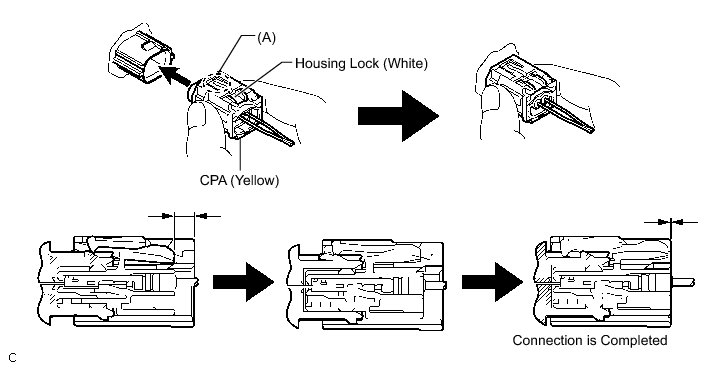 (A)
Housing Lock (White)
CPA (Yellow)
Connection is Completed
C