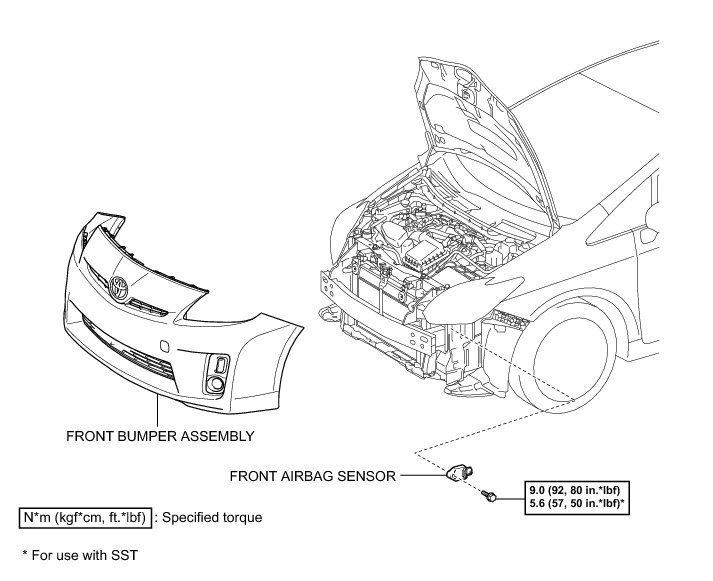 FRONT BUMPER ASSEMBLY

FRONT AIRBAG SENSOR

9.0 (92, 80 in.*lbf)
5.6 (57, 50 in.*lbf)*

N*m (kgf*cm, ft.*lbf) : Specified torque

* For use with SST