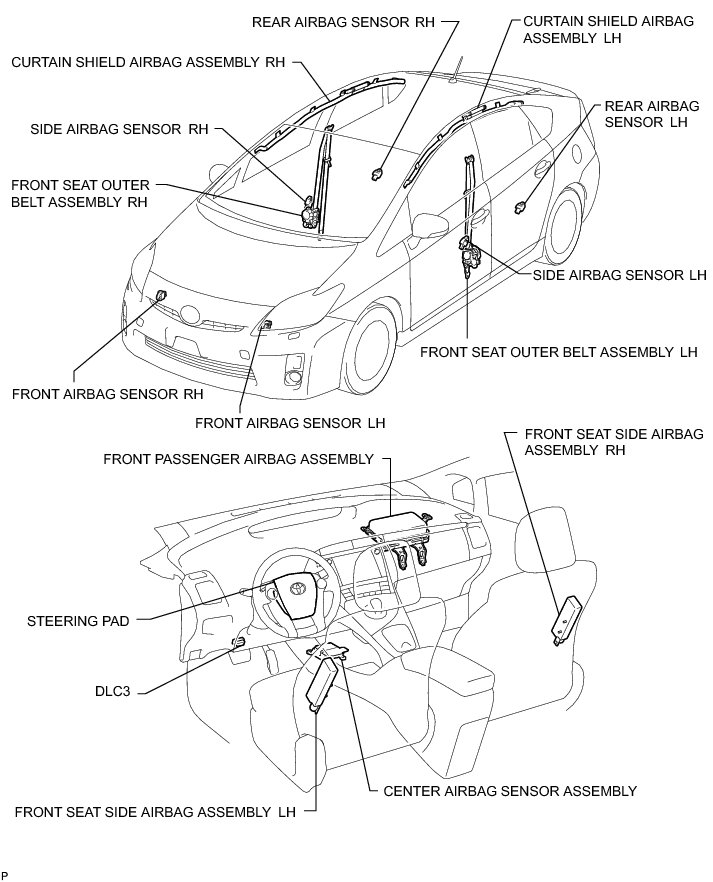 REAR AIRBAG SENSOR RH

CURTAIN SHIELD AIRBAG ASSEMBLY LH

CURTAIN SHIELD AIRBAG ASSEMBLY RH

REAR AIRBAG SENSOR LH

SIDE AIRBAG SENSOR RH

FRONT SEAT OUTER BELT ASSEMBLY RH

SIDE AIRBAG SENSOR LH

FRONT SEAT OUTER BELT ASSEMBLY LH

FRONT AIRBAG SENSOR RH

FRONT AIRBAG SENSOR LH

FRONT SEAT SIDE AIRBAG ASSEMBLY RH

FRONT PASSENGER AIRBAG ASSEMBLY

STEERING PAD

DLC3

CENTER AIRBAG SENSOR ASSEMBLY

FRONT SEAT SIDE AIRBAG ASSEMBLY LH

P