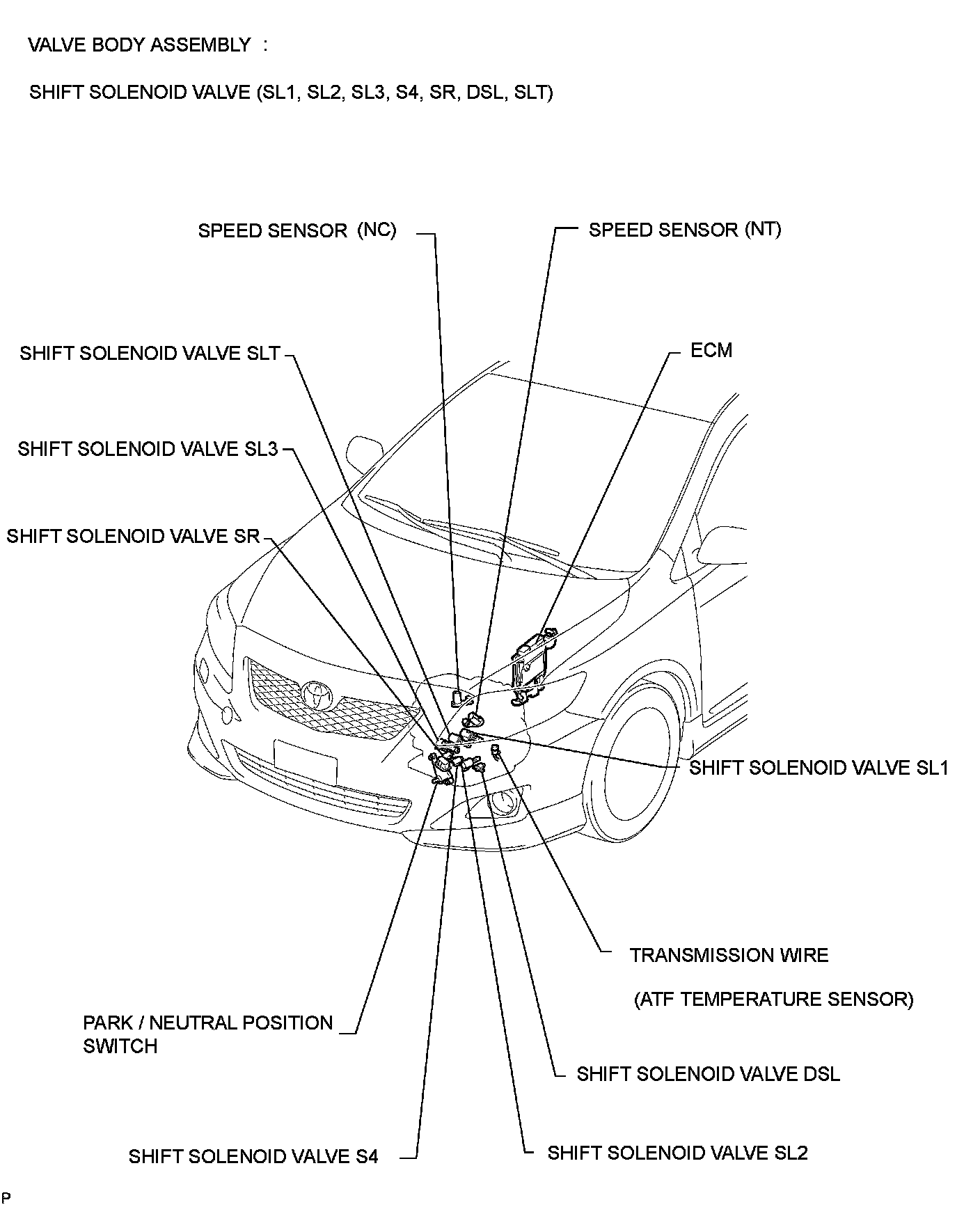 VALVE BODY ASSEMBLY :

SHIFT SOLENOID VALVE (SL1, SL2, SL3, S4, SR, DSL, SLT)

SPEED SENSOR (NC)

SPEED SENSOR (NT)

SHIFT SOLENOID VALVE SLT

ECM

SHIFT SOLENOID VALVE SL3

SHIFT SOLENOID VALVE SR

SHIFT SOLENOID VALVE SL1

TRANSMISSION WIRE

(ATF TEMPERATURE SENSOR)

PARK / NEUTRAL POSITION SWITCH

SHIFT SOLENOID VALVE DSL

SHIFT SOLENOID VALVE S4

SHIFT SOLENOID VALVE SL2

P