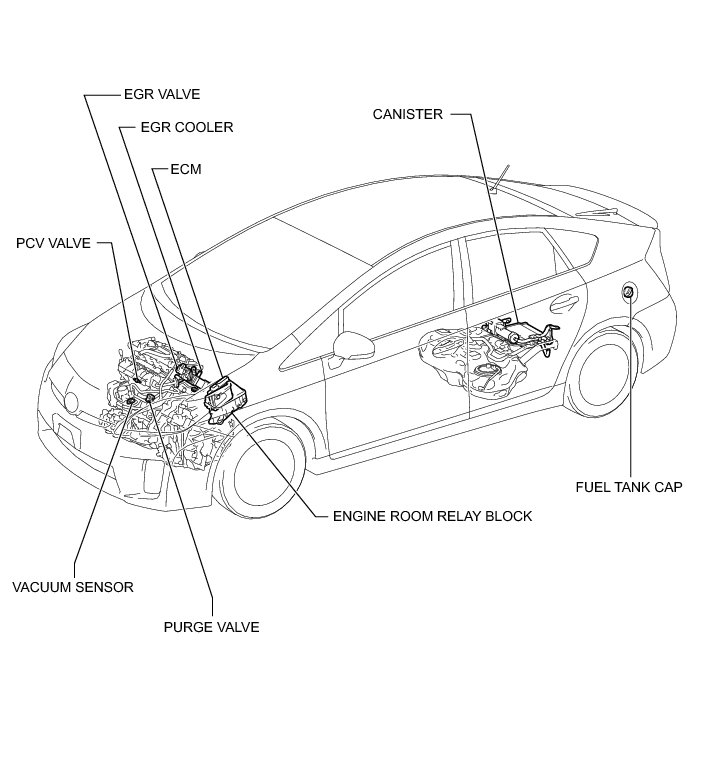 EGR VALVE

EGR COOLER

ECM

CANISTER

PCV VALVE

FUEL TANK CAP

ENGINE ROOM RELAY BLOCK

VACUUM SENSOR

PURGE VALVE