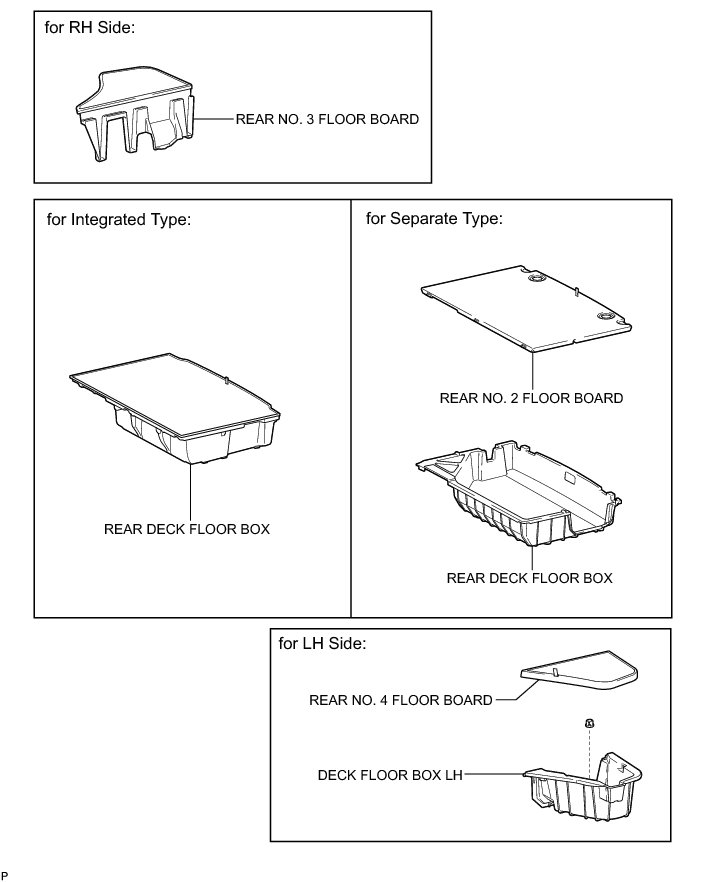 for RH Side:

REAR NO. 3 FLOOR BOARD

for Integrated Type:

REAR DECK FLOOR BOX

for Separate Type:

REAR NO. 2 FLOOR BOARD

REAR DECK FLOOR BOX

for LH Side:

REAR NO. 4 FLOOR BOARD

DECK FLOOR BOX LH

P