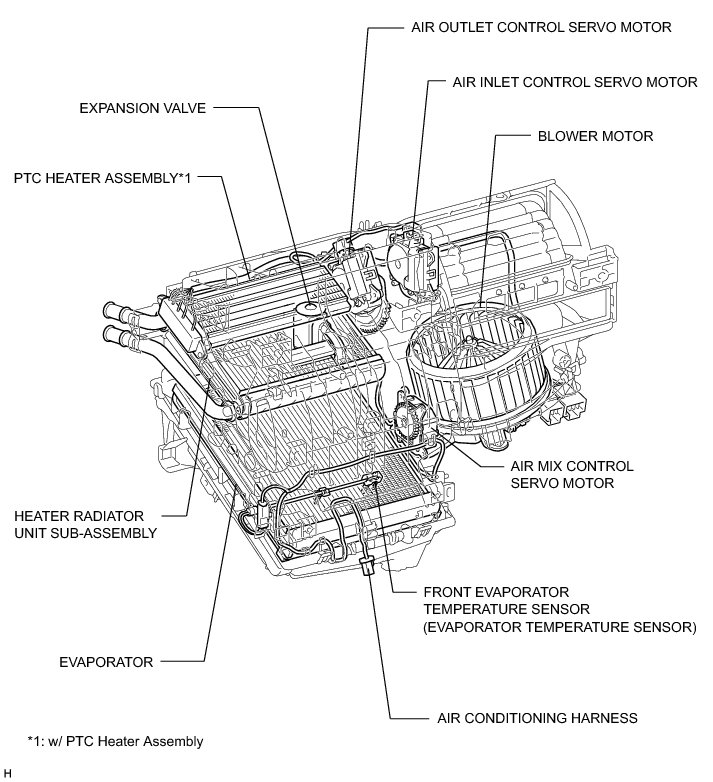 AIR OUTLET CONTROL SERVO MOTOR

AIR INLET CONTROL SERVO MOTOR

EXPANSION VALVE

BLOWER MOTOR

PTC HEATER ASSEMBLY*1

AIR MIX CONTROL SERVO MOTOR

HEATER RADIATOR UNIT SUB-ASSEMBLY

FRONT EVAPORATOR TEMPERATURE SENSOR (EVAPORATOR TEMPERATURE SENSOR)

EVAPORATOR

AIR CONDITIONING HARNESS

*1: w/ PTC Heater Assembly

H