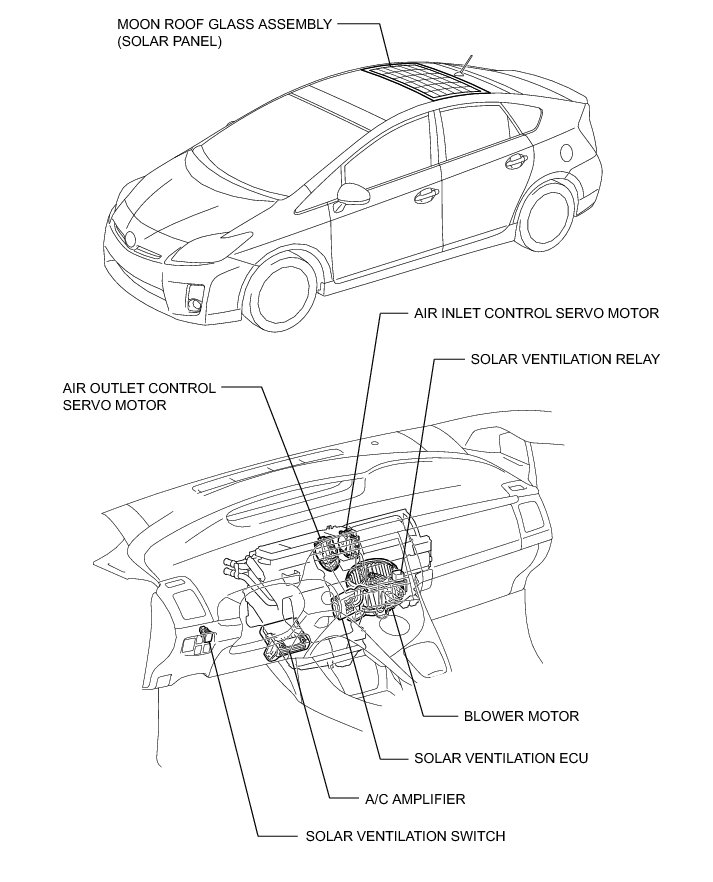 MOON ROOF GLASS ASSEMBLY
(SOLAR PANEL)

AIR INLET CONTROL SERVO MOTOR

SOLAR VENTILATION RELAY

AIR OUTLET CONTROL
SERVO MOTOR

BLOWER MOTOR

SOLAR VENTILATION ECU

A/C AMPLIFIER

SOLAR VENTILATION SWITCH