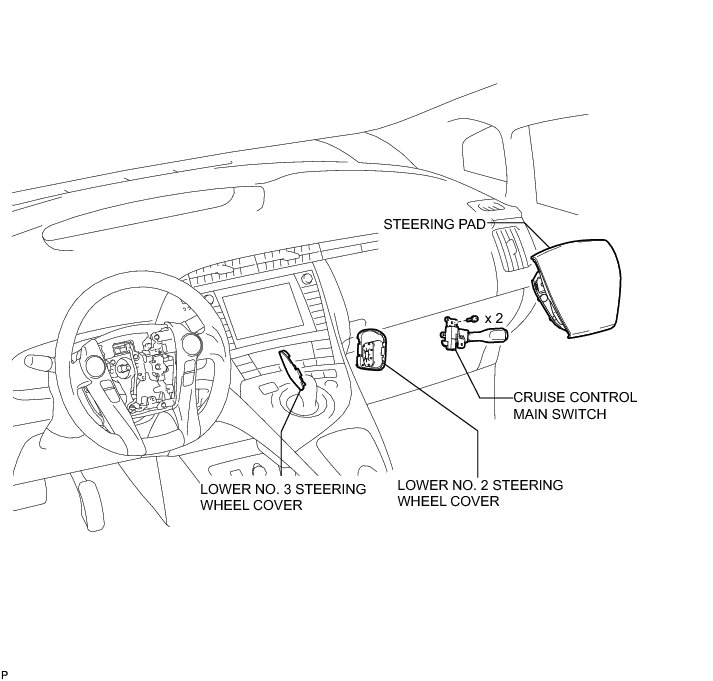 STEERING PAD

x 2

CRUISE CONTROL MAIN SWITCH

LOWER NO. 3 STEERING WHEEL COVER

LOWER NO. 2 STEERING WHEEL COVER

P