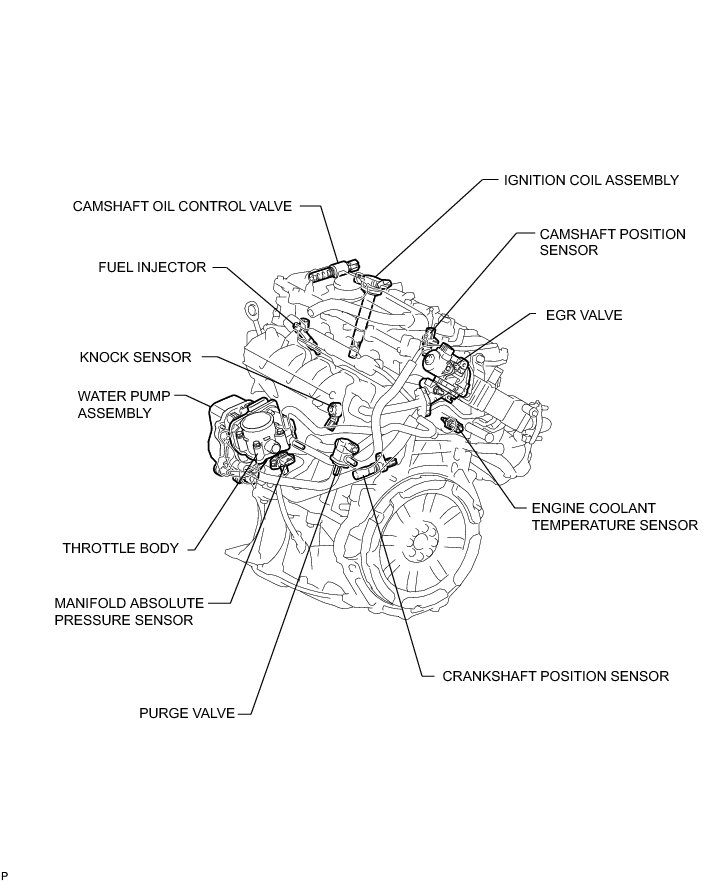 IGNITION COIL ASSEMBLY

CAMSHAFT OIL CONTROL VALVE

CAMSHAFT POSITION SENSOR

FUEL INJECTOR

EGR VALVE

KNOCK SENSOR

WATER PUMP ASSEMBLY

ENGINE COOLANT TEMPERATURE SENSOR

THROTTLE BODY

MANIFOLD ABSOLUTE PRESSURE SENSOR

CRANKSHAFT POSITION SENSOR

PURGE VALVE

P