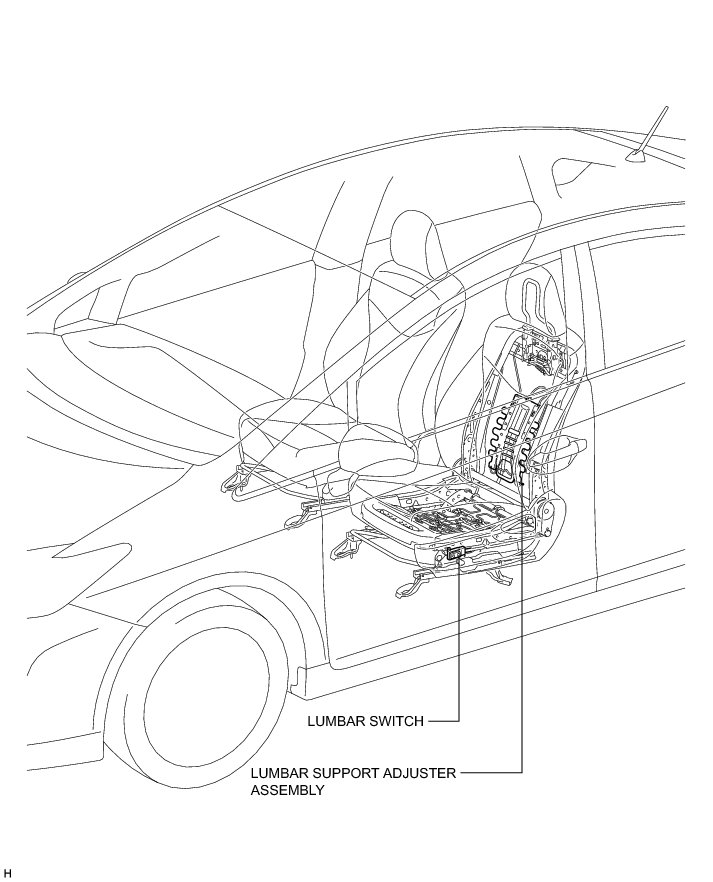 LUMBAR SWITCH

LUMBAR SUPPORT ADJUSTER ASSEMBLY

H