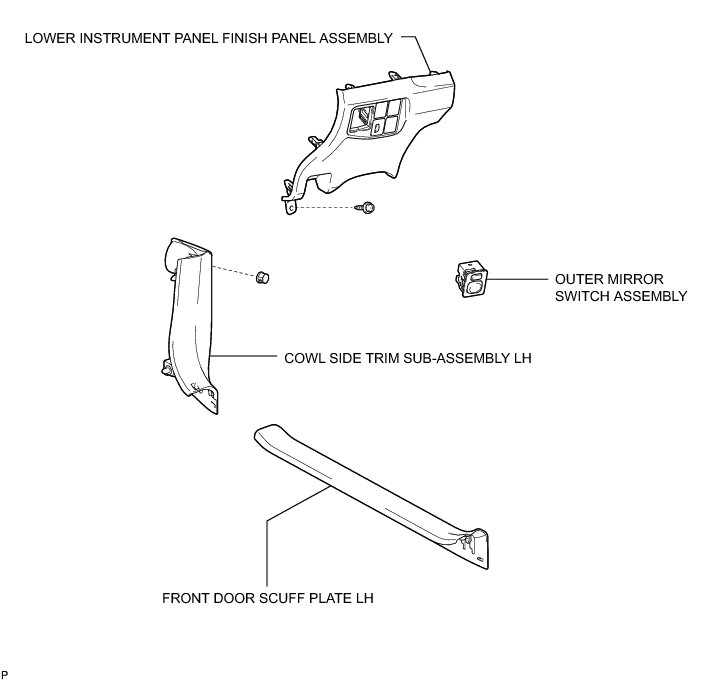 LOWER INSTRUMENT PANEL FINISH PANEL ASSEMBLY

OUTER MIRROR SWITCH ASSEMBLY

COWL SIDE TRIM SUB-ASSEMBLY LH

FRONT DOOR SCUFF PLATE LH

P