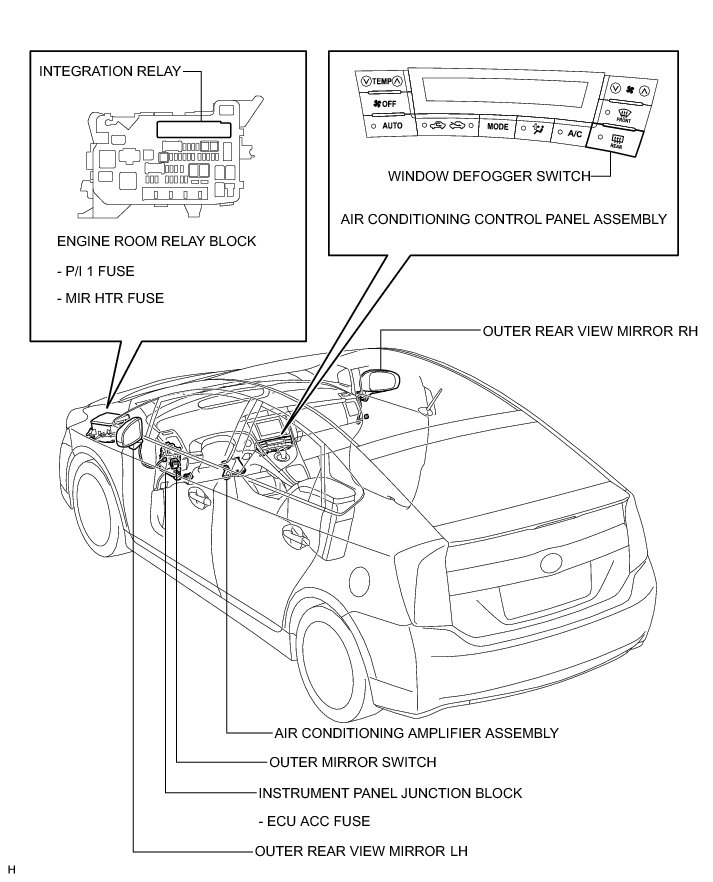 INTEGRATION RELAY

ENGINE ROOM RELAY BLOCK

- P/I 1 FUSE

- MIR HTR FUSE

TEMP
OFF
AUTO
MODE
A/C
FRONT
REAR

WINDOW DEFOGGER SWITCH

AIR CONDITIONING CONTROL PANEL ASSEMBLY

OUTER REAR VIEW MIRROR RH

AIR CONDITIONING AMPLIFIER ASSEMBLY

OUTER MIRROR SWITCH

INSTRUMENT PANEL JUNCTION BLOCK

- ECU ACC FUSE

OUTER REAR VIEW MIRROR LH

H