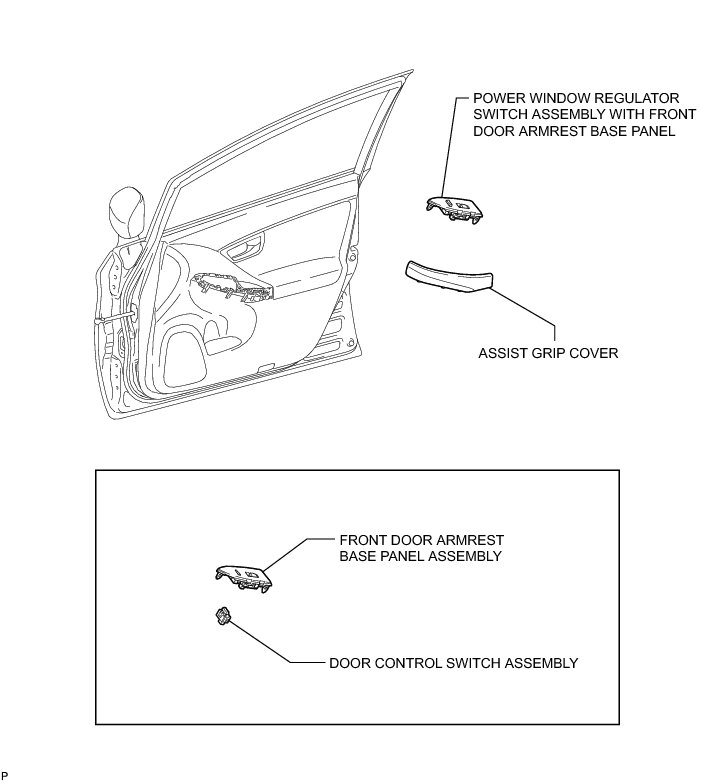 POWER WINDOW REGULATOR SWITCH ASSEMBLY WITH FRONT DOOR ARMREST BASE PANEL

ASSIST GRIP COVER

FRONT DOOR ARMREST BASE PANEL ASSEMBLY

DOOR CONTROL SWITCH ASSEMBLY

P