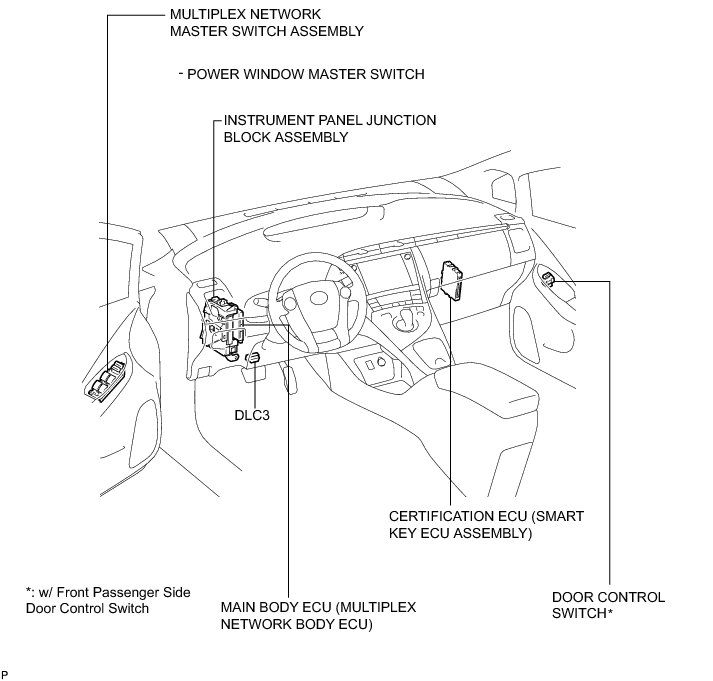 MULTIPLEX NETWORK MASTER SWITCH ASSEMBLY

- POWER WINDOW MASTER SWITCH

INSTRUMENT PANEL JUNCTION BLOCK ASSEMBLY

DLC3

CERTIFICATION ECU (SMART KEY ECU ASSEMBLY)

*: w/ Front Passenger Side Door Control Switch

MAIN BODY ECU (MULTIPLEX NETWORK BODY ECU)

DOOR CONTROL SWITCH*

P