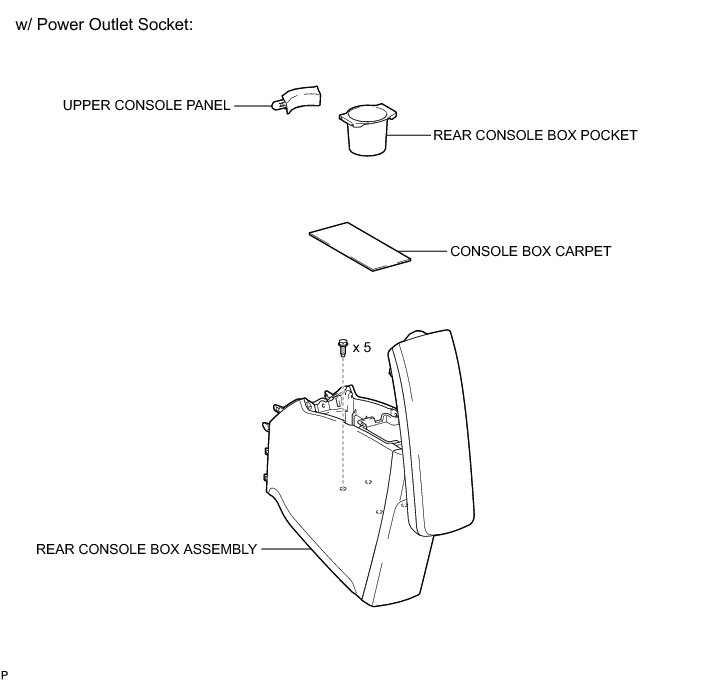 w/ Power Outlet Socket:

UPPER CONSOLE PANEL

REAR CONSOLE BOX POCKET

CONSOLE BOX CARPET

x 5

REAR CONSOLE BOX ASSEMBLY

P