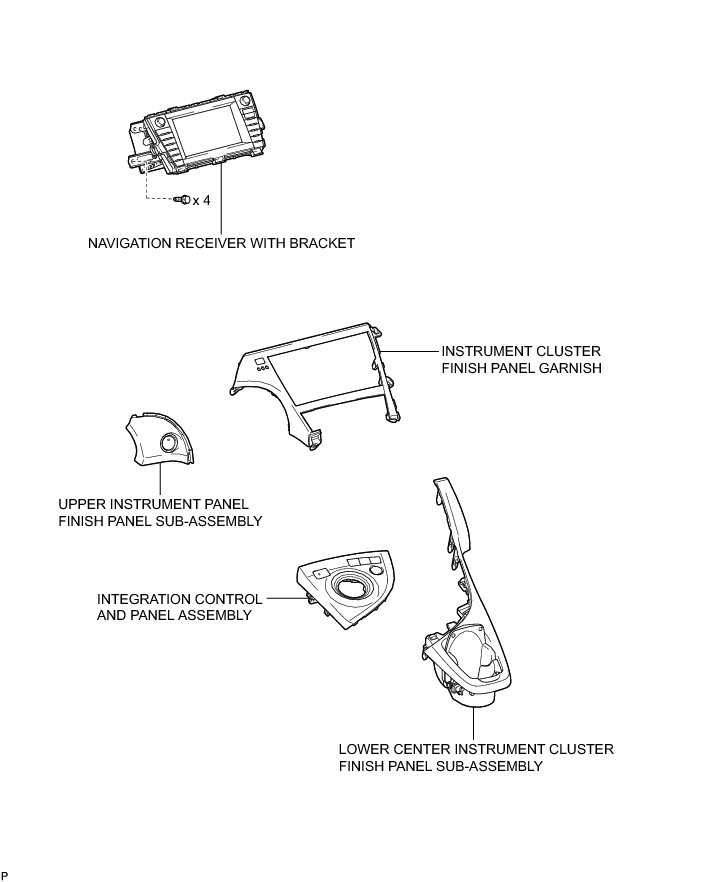 x 4

NAVIGATION RECEIVER WITH BRACKET

INSTRUMENT CLUSTER FINISH PANEL GARNISH

UPPER INSTRUMENT PANEL FINISH PANEL SUB-ASSEMBLY

INTEGRATION CONTROL AND PANEL ASSEMBLY

LOWER CENTER INSTRUMENT CLUSTER FINISH PANEL SUB-ASSEMBLY

P