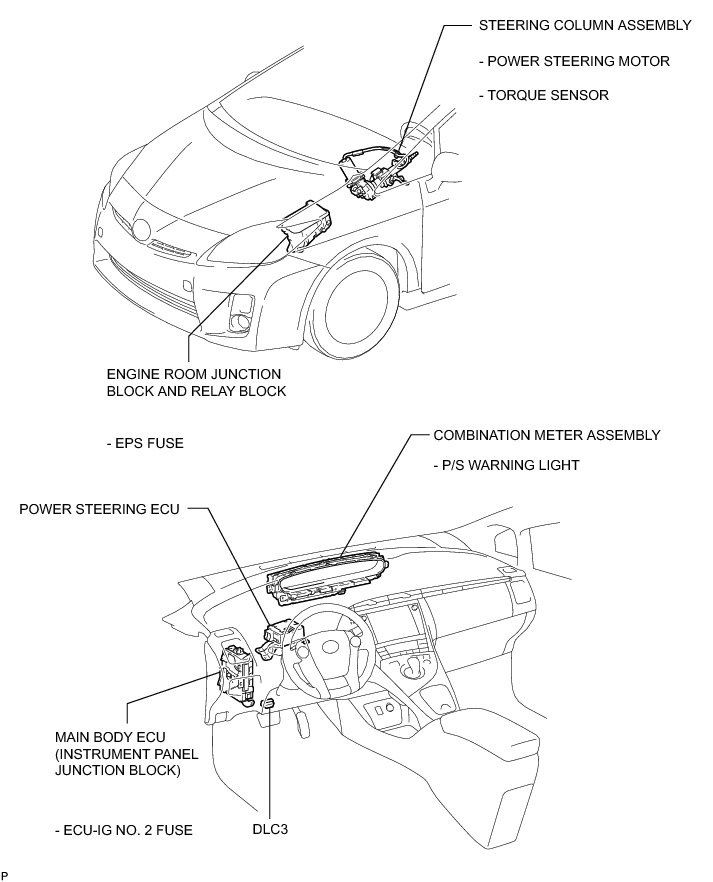 STEERING COLUMN ASSEMBLY

- POWER STEERING MOTOR

- TORQUE SENSOR

ENGINE ROOM JUNCTION BLOCK AND RELAY BLOCK

- EPS FUSE

COMBINATION METER ASSEMBLY

- P/S WARNING LIGHT

POWER STEERING ECU

MAIN BODY ECU (INSTRUMENT PANEL JUNCTION BLOCK)

- ECU-IG NO. 2 FUSE

DLC3

P