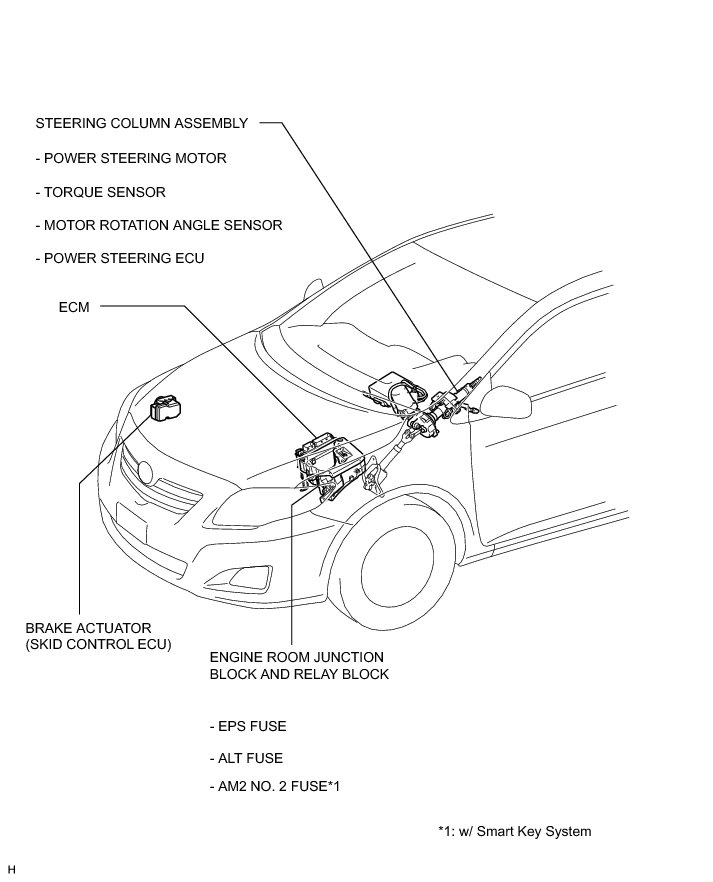 STEERING COLUMN ASSEMBLY

- POWER STEERING MOTOR

- TORQUE SENSOR

- MOTOR ROTATION ANGLE SENSOR

- POWER STEERING ECU

ECM

BRAKE ACTUATOR
(SKID CONTROL ECU)

ENGINE ROOM JUNCTION
BLOCK AND RELAY BLOCK

- EPS FUSE

- ALT FUSE

- AM2 NO. 2 FUSE*1

*1: w/ Smart Key System

H