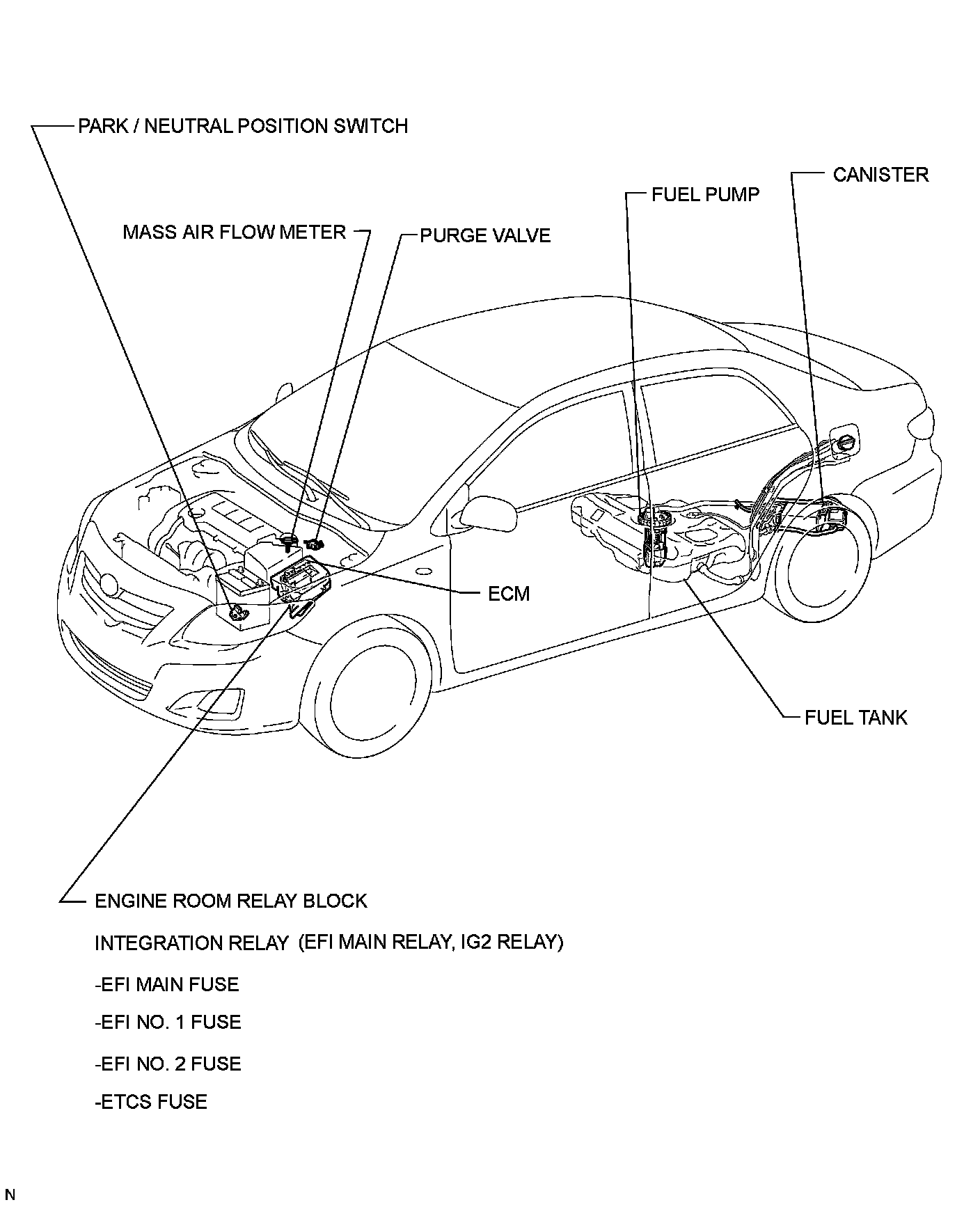 PARK / NEUTRAL POSITION SWITCH

CANISTER

FUEL PUMP

MASS AIR FLOW METER

PURGE VALVE

ECM

FUEL TANK

ENGINE ROOM RELAY BLOCK

INTEGRATION RELAY (EFI MAIN RELAY, IG2 RELAY)

-EFI MAIN FUSE

-EFI NO. 1 FUSE

-EFI NO. 2 FUSE

-ETCS FUSE

N