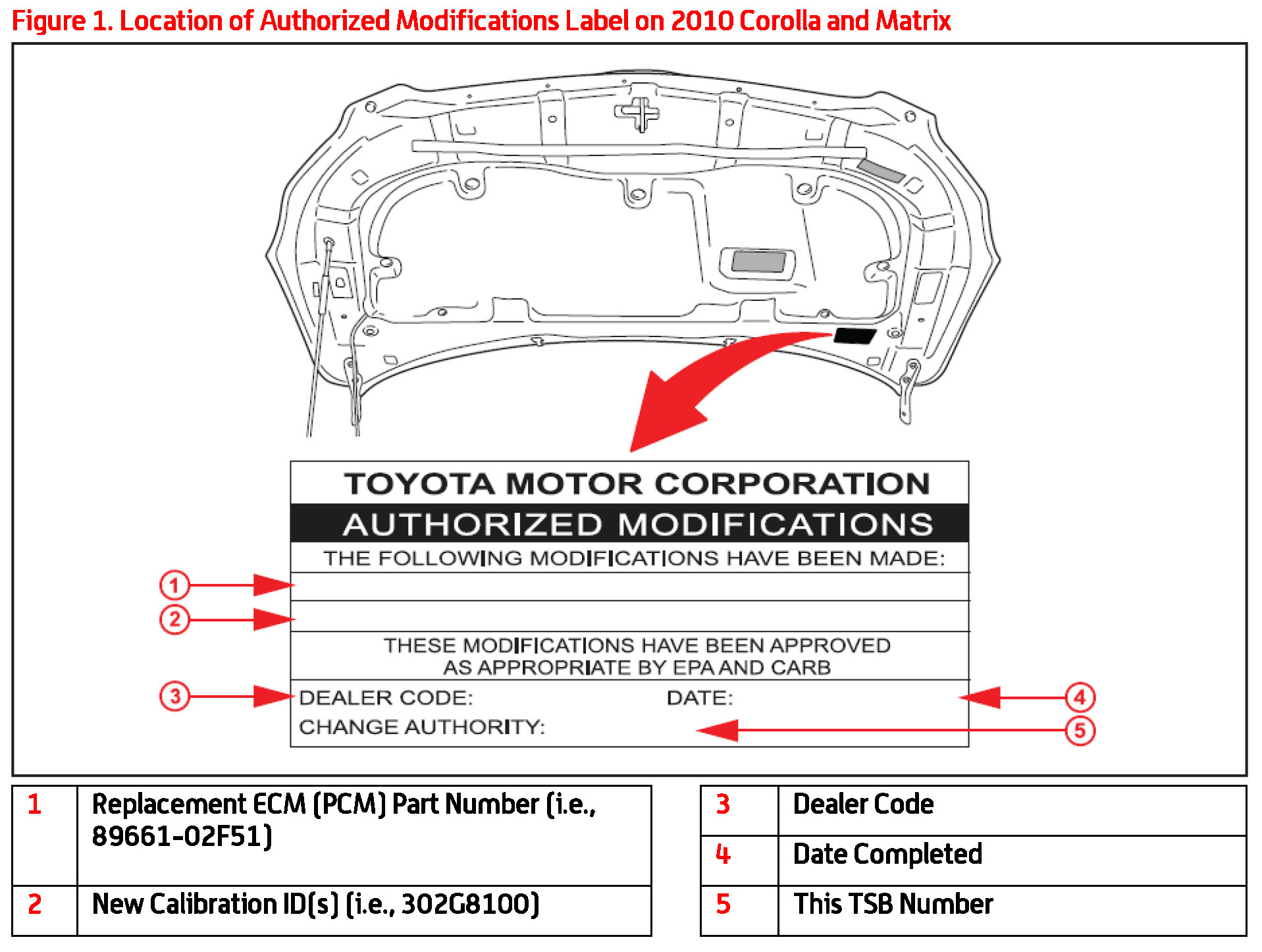 Figure 1. Location of Authorized Modifications Label on 2010 Corolla and Matrix

TOYOTA MOTOR CORPORATION
AUTHORIZED MODIFICATIONS
THE FOLLOWING MODIFICATIONS HAVE BEEN MADE:

1
2

THESE MODIFICATIONS HAVE BEEN APPROVED AS APPROPRIATE BY EPA AND CARB

3
DEALER CODE:
DATE:
4
CHANGE AUTHORITY:
5

| 1 | Replacement ECM (PCM) Part Number (i.e., 89661-02F51) |
|---|---|
| 2 | New Calibration ID(s) (i.e., 302G8100) |

| 3 | Dealer Code |
|---|---|
| 4 | Date Completed |
| 5 | This TSB Number |