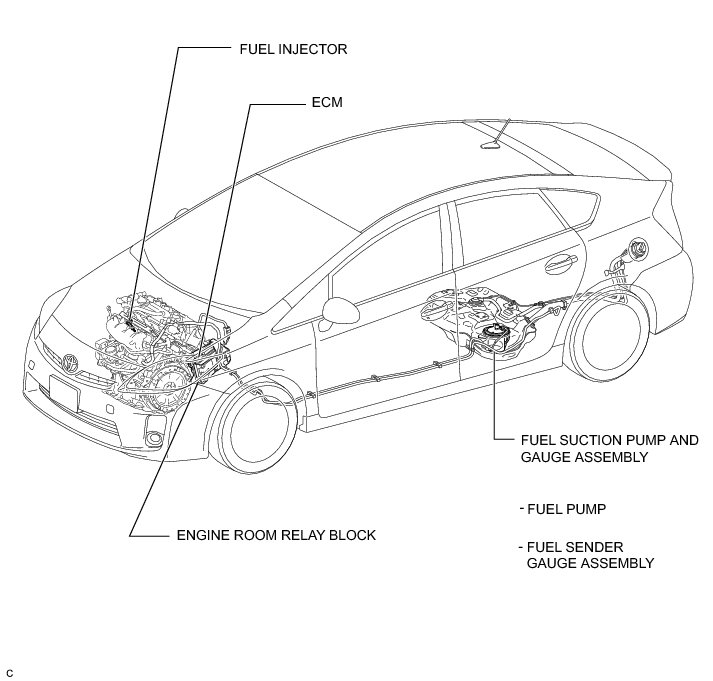 FUEL INJECTOR

ECM

FUEL SUCTION PUMP AND GAUGE ASSEMBLY

- FUEL PUMP

- FUEL SENDER GAUGE ASSEMBLY

ENGINE ROOM RELAY BLOCK

C