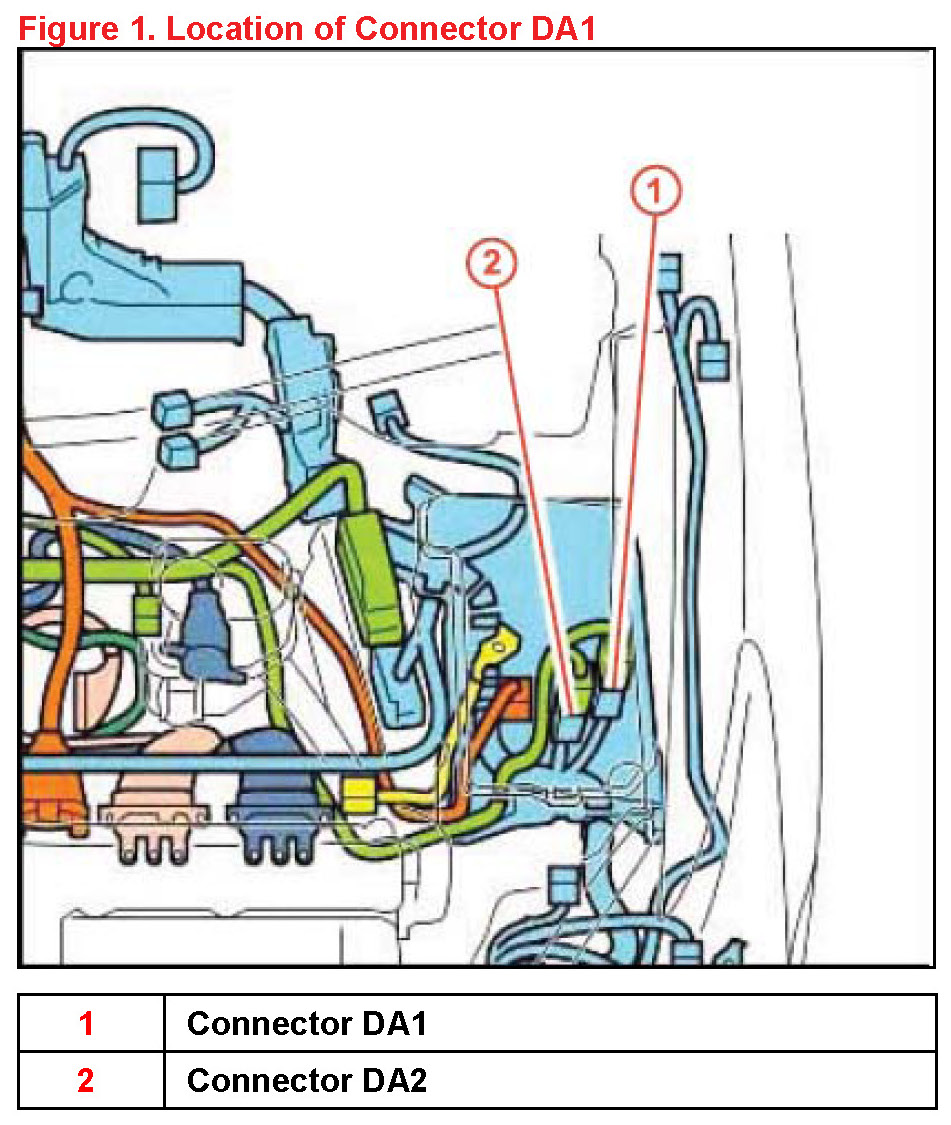 Figure 1. Location of Connector DA1

2

1

| 1 | Connector DA1 |
|---|---|
| 2 | Connector DA2 |