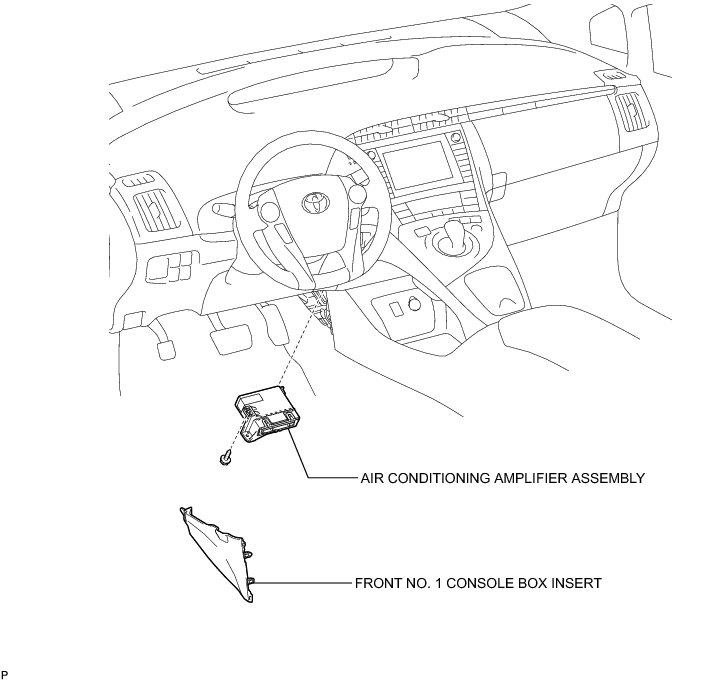 AIR CONDITIONING AMPLIFIER ASSEMBLY

FRONT NO. 1 CONSOLE BOX INSERT

P