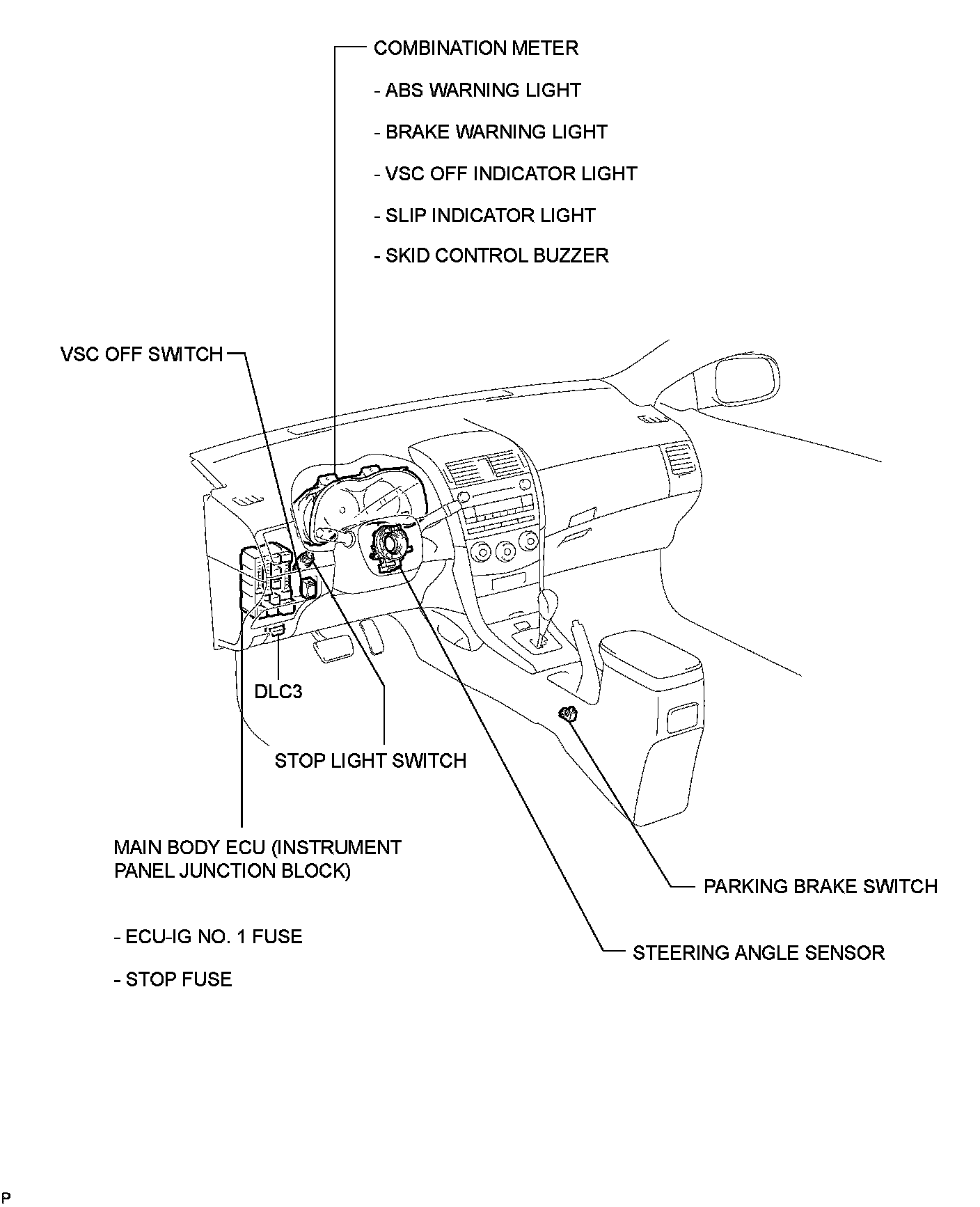 COMBINATION METER

- ABS WARNING LIGHT

- BRAKE WARNING LIGHT

- VSC OFF INDICATOR LIGHT

- SLIP INDICATOR LIGHT

- SKID CONTROL BUZZER

VSC OFF SWITCH

DLC3

STOP LIGHT SWITCH

MAIN BODY ECU (INSTRUMENT PANEL JUNCTION BLOCK)

- ECU-IG NO. 1 FUSE

- STOP FUSE

PARKING BRAKE SWITCH

STEERING ANGLE SENSOR

P