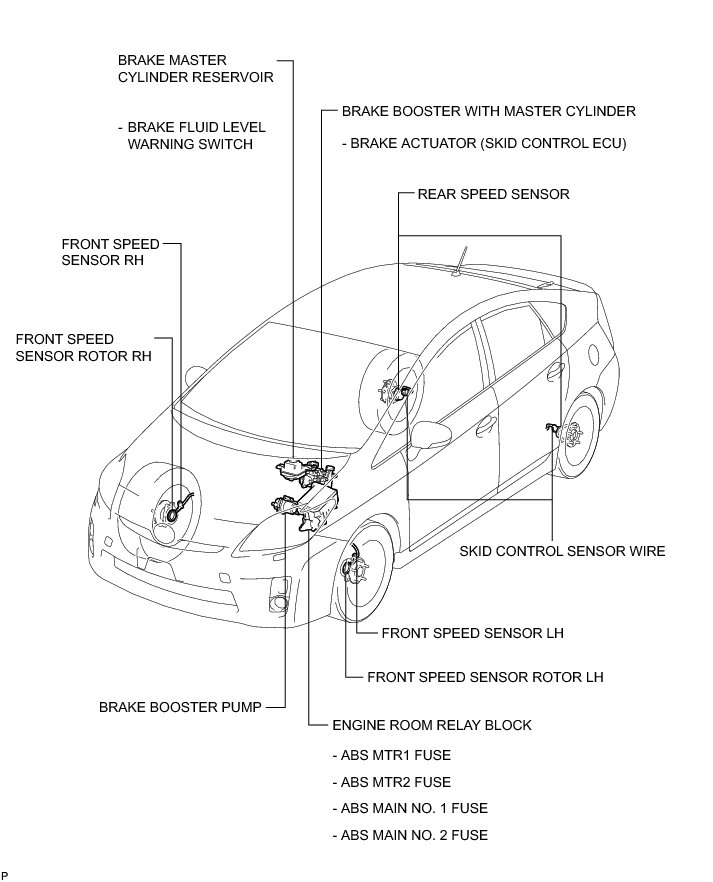 BRAKE MASTER CYLINDER RESERVOIR

- BRAKE FLUID LEVEL WARNING SWITCH

BRAKE BOOSTER WITH MASTER CYLINDER

- BRAKE ACTUATOR (SKID CONTROL ECU)

REAR SPEED SENSOR

FRONT SPEED SENSOR RH

FRONT SPEED SENSOR ROTOR RH

SKID CONTROL SENSOR WIRE

FRONT SPEED SENSOR LH

FRONT SPEED SENSOR ROTOR LH

BRAKE BOOSTER PUMP

ENGINE ROOM RELAY BLOCK

- ABS MTR1 FUSE

- ABS MTR2 FUSE

- ABS MAIN NO. 1 FUSE

- ABS MAIN NO. 2 FUSE

P