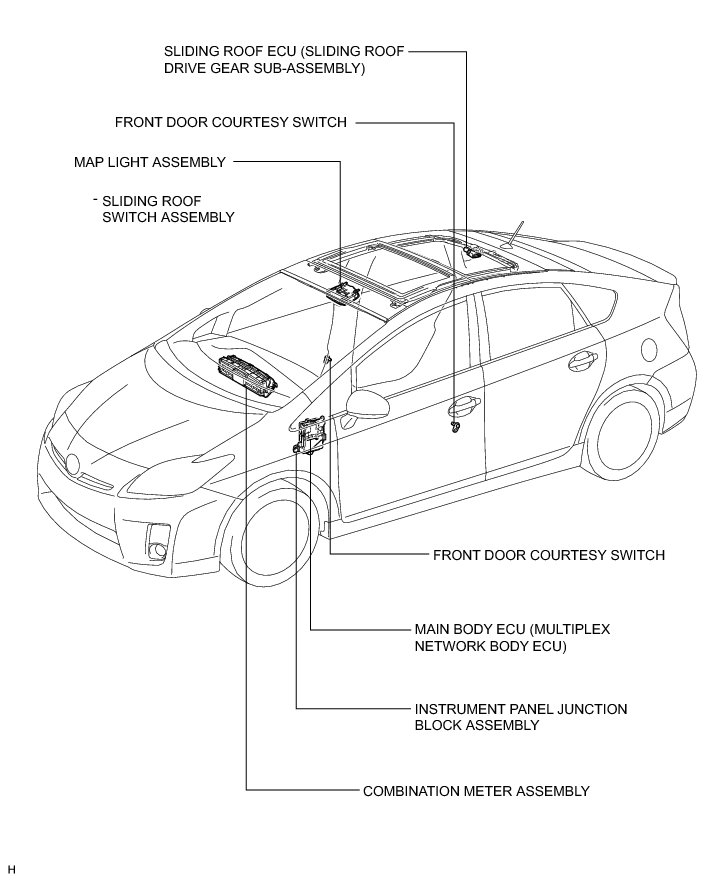 SLIDING ROOF ECU (SLIDING ROOF DRIVE GEAR SUB-ASSEMBLY)

FRONT DOOR COURTESY SWITCH

MAP LIGHT ASSEMBLY

- SLIDING ROOF SWITCH ASSEMBLY

FRONT DOOR COURTESY SWITCH

MAIN BODY ECU (MULTIPLEX NETWORK BODY ECU)

INSTRUMENT PANEL JUNCTION BLOCK ASSEMBLY

COMBINATION METER ASSEMBLY

H