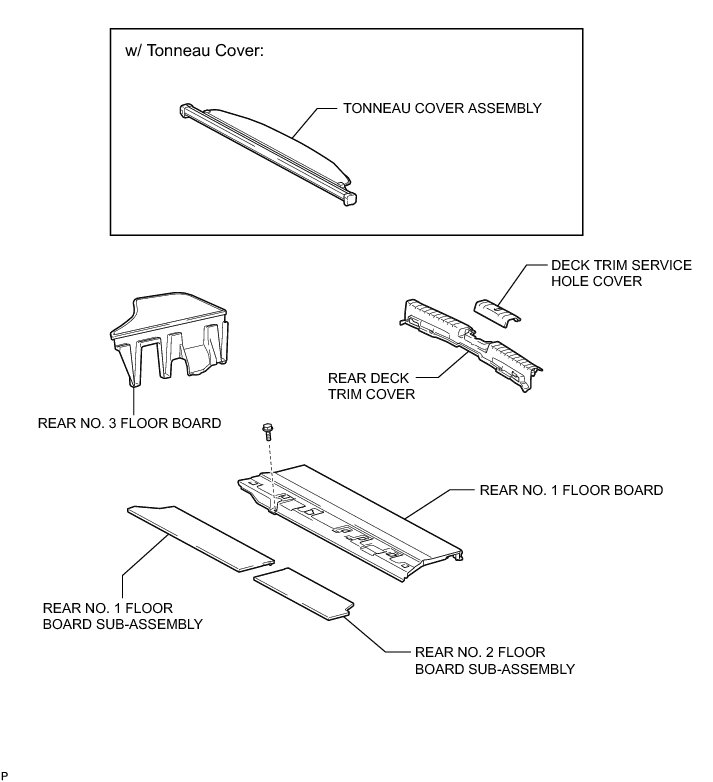 w/ Tonneau Cover:

TONNEAU COVER ASSEMBLY

DECK TRIM SERVICE HOLE COVER

REAR DECK TRIM COVER

REAR NO. 3 FLOOR BOARD

REAR NO. 1 FLOOR BOARD

REAR NO. 1 FLOOR BOARD SUB-ASSEMBLY

REAR NO. 2 FLOOR BOARD SUB-ASSEMBLY

P