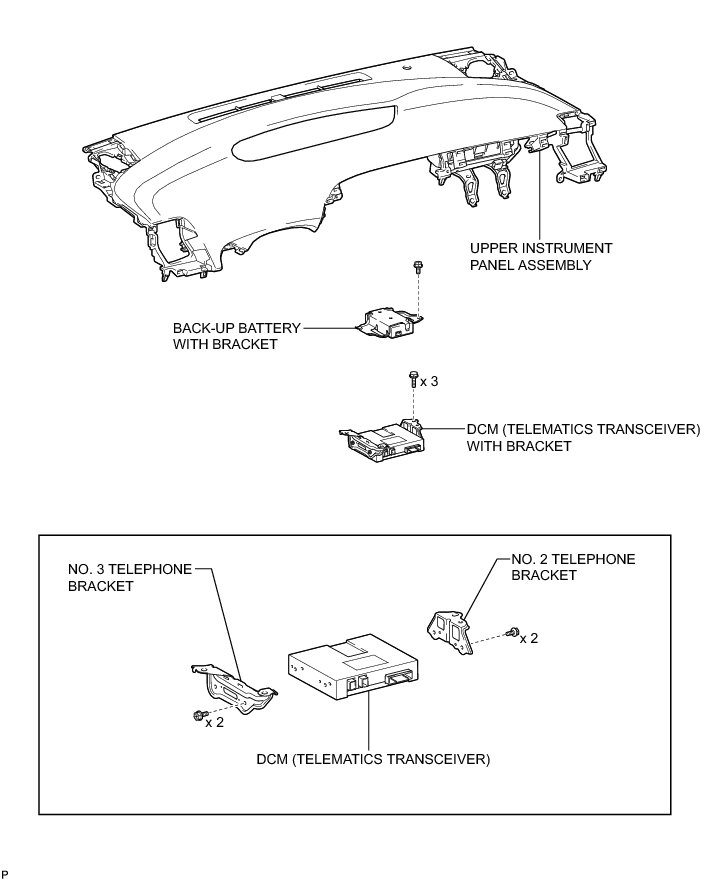 UPPER INSTRUMENT PANEL ASSEMBLY

BACK-UP BATTERY WITH BRACKET

x 3

DCM (TELEMATICS TRANSCEIVER) WITH BRACKET

NO. 3 TELEPHONE BRACKET

NO. 2 TELEPHONE BRACKET

x 2

x 2

DCM (TELEMATICS TRANSCEIVER)

P