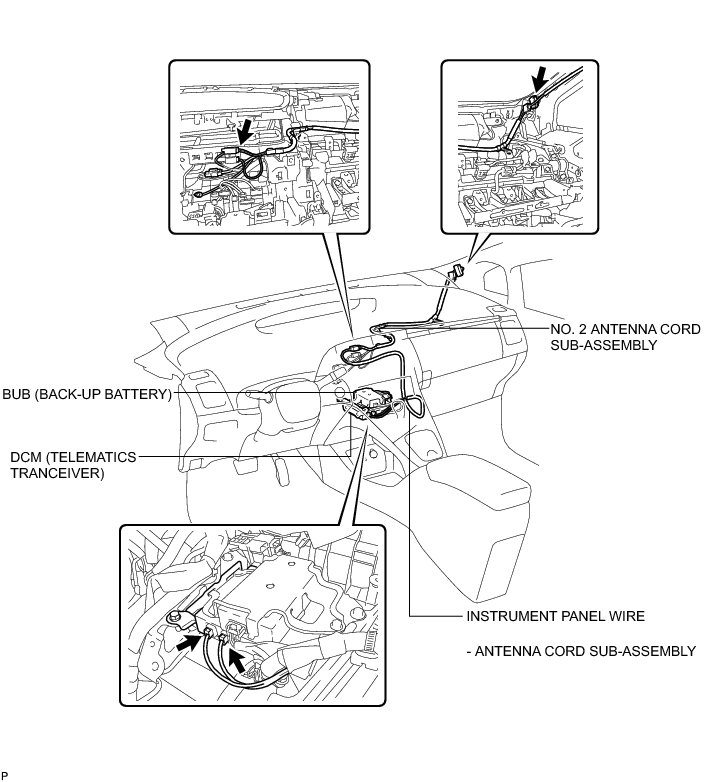 NO. 2 ANTENNA CORD SUB-ASSEMBLY

BUB (BACK-UP BATTERY)

DCM (TELEMATICS TRANCEIVER)

INSTRUMENT PANEL WIRE

- ANTENNA CORD SUB-ASSEMBLY

P