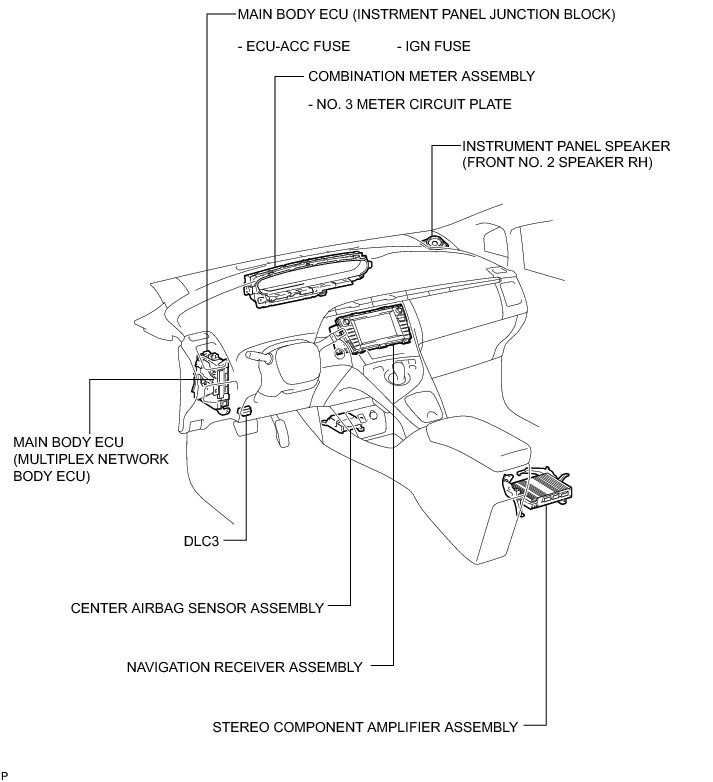 MAIN BODY ECU (INSTRMENT PANEL JUNCTION BLOCK)

- ECU-ACC FUSE

- IGN FUSE

COMBINATION METER ASSEMBLY

- NO. 3 METER CIRCUIT PLATE

INSTRUMENT PANEL SPEAKER (FRONT NO. 2 SPEAKER RH)

MAIN BODY ECU (MULTIPLEX NETWORK BODY ECU)

DLC3

CENTER AIRBAG SENSOR ASSEMBLY

NAVIGATION RECEIVER ASSEMBLY

STEREO COMPONENT AMPLIFIER ASSEMBLY

P