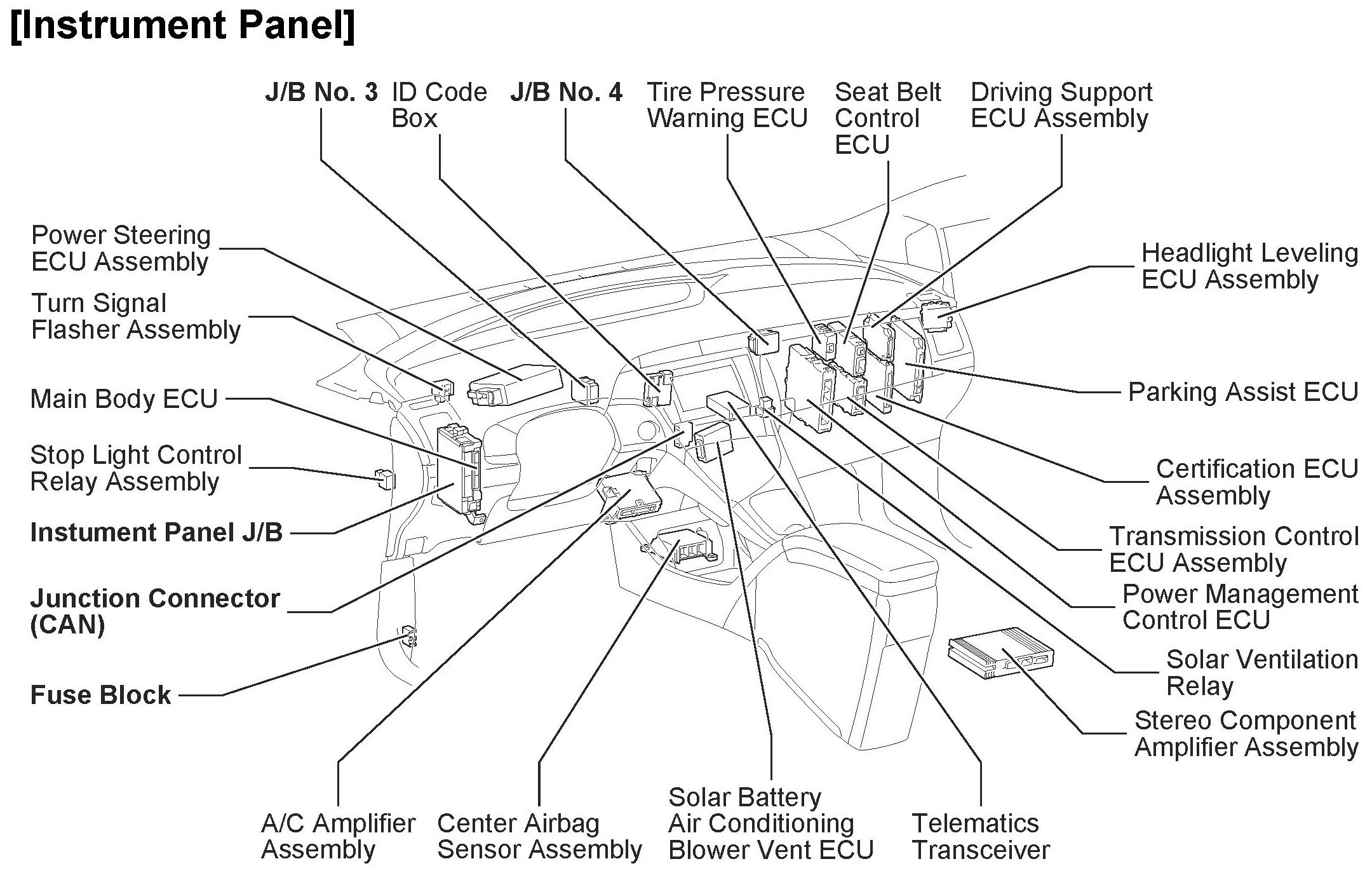 [Instrument Panel]

J/B No. 3

ID Code Box

J/B No. 4

Tire Pressure Warning ECU

Seat Belt Control ECU

Driving Support ECU Assembly

Power Steering ECU Assembly

Turn Signal Flasher Assembly

Main Body ECU

Stop Light Control Relay Assembly

Instument Panel J/B

Junction Connector (CAN)

Fuse Block

Headlight Leveling ECU Assembly

Parking Assist ECU

Certification ECU Assembly

Transmission Control ECU Assembly

Power Management Control ECU

Solar Ventilation Relay

Stereo Component Amplifier Assembly

A/C Amplifier Assembly

Center Airbag Sensor Assembly

Solar Battery Air Conditioning Blower Vent ECU

Telematics Transceiver