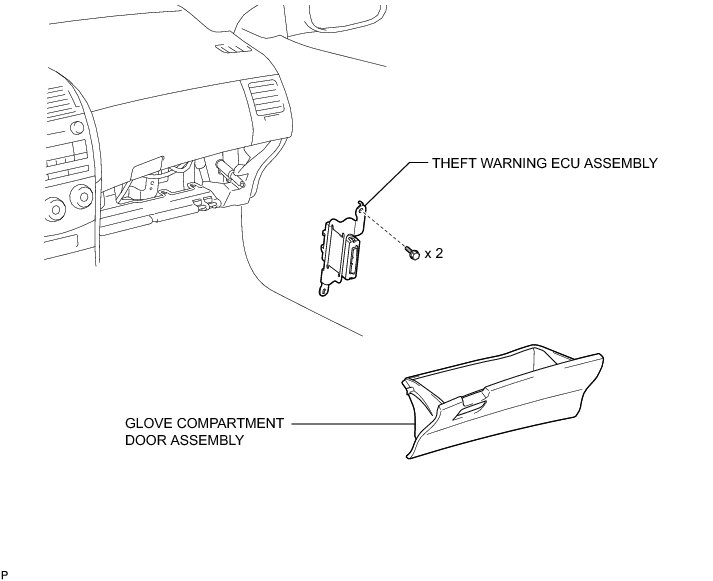 THEFT WARNING ECU ASSEMBLY

x 2

GLOVE COMPARTMENT DOOR ASSEMBLY

P