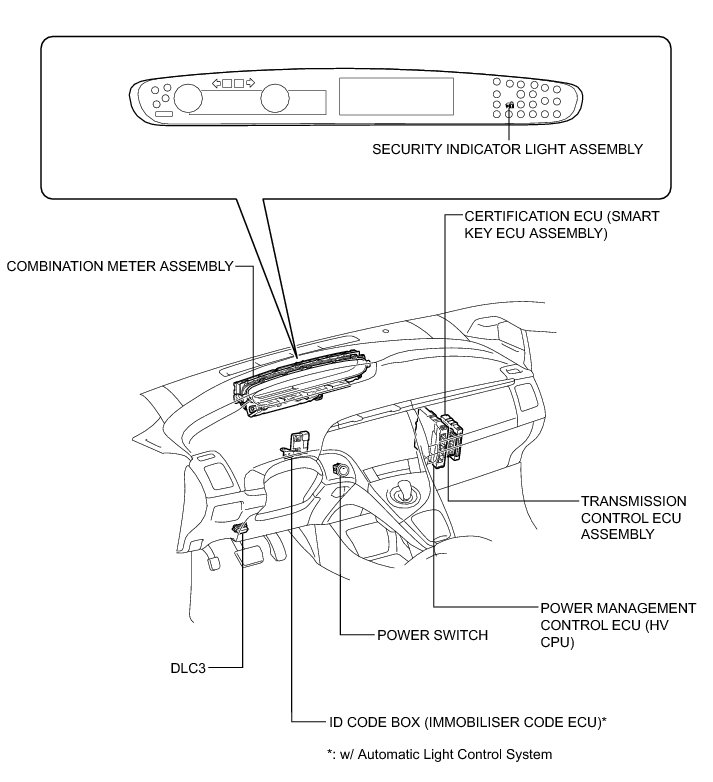 SECURITY INDICATOR LIGHT ASSEMBLY

CERTIFICATION ECU (SMART KEY ECU ASSEMBLY)

COMBINATION METER ASSEMBLY

TRANSMISSION CONTROL ECU ASSEMBLY

POWER MANAGEMENT CONTROL ECU (HV CPU)

POWER SWITCH

DLC3

ID CODE BOX (IMMOBILISER CODE ECU)*

*: w/ Automatic Light Control System